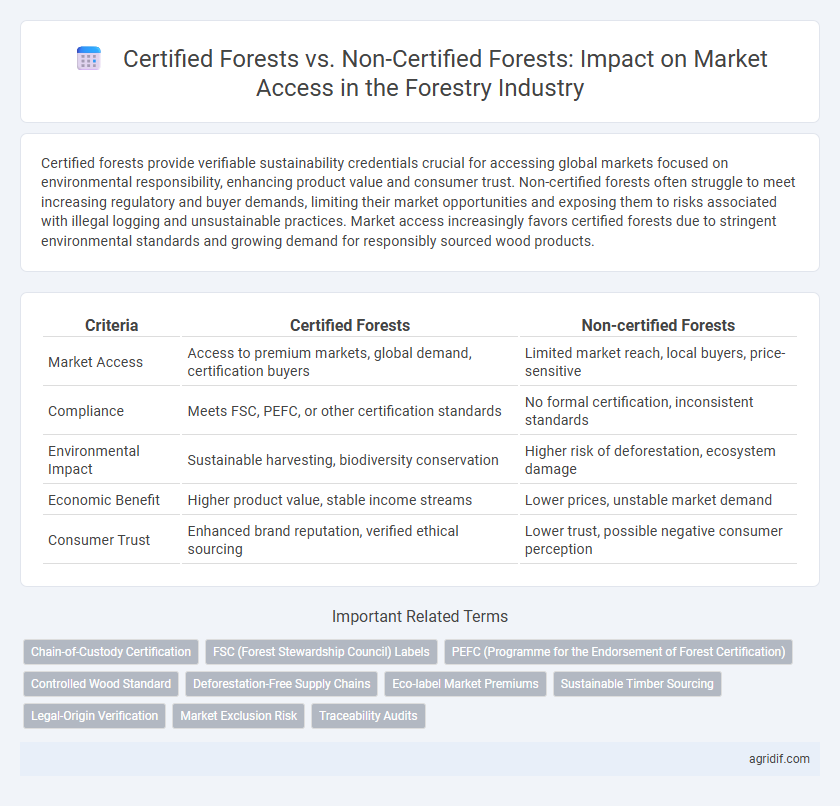 Certified Forests vs. Non-Certified Forests: Impact on Market Access in the Forestry Industry

Certified forests provide verifiable sustainability credentials crucial for accessing global markets focused on environmental responsibility, enhancing product value and consumer trust. Non-certified forests often struggle to meet increasing regulatory and buyer demands, limiting their market opportunities and exposing them to risks associated with illegal logging and unsustainable practices. Market access increasingly favors certified forests due to stringent environmental standards and growing demand for responsibly sourced wood products.

| Criteria | Certified Forests | Non-certified Forests |
|---|---|---|
| Market Access | Access to premium markets, global demand, certification buyers | Limited market reach, local buyers, price-sensitive |
| Compliance | Meets FSC, PEFC, or other certification standards | No formal certification, inconsistent standards |
| Environmental Impact | Sustainable harvesting, biodiversity conservation | Higher risk of deforestation, ecosystem damage |
| Economic Benefit | Higher product value, stable income streams | Lower prices, unstable market demand |
| Consumer Trust | Enhanced brand reputation, verified ethical sourcing | Lower trust, possible negative consumer perception |

Important Related Terms

Chain-of-Custody Certification
FSC (Forest Stewardship Council) Labels
PEFC (Programme for the Endorsement of Forest Certification)
Controlled Wood Standard
Deforestation-Free Supply Chains
Eco-label Market Premiums
Sustainable Timber Sourcing
Legal-Origin Verification
Market Exclusion Risk
Traceability Audits

agridif.com