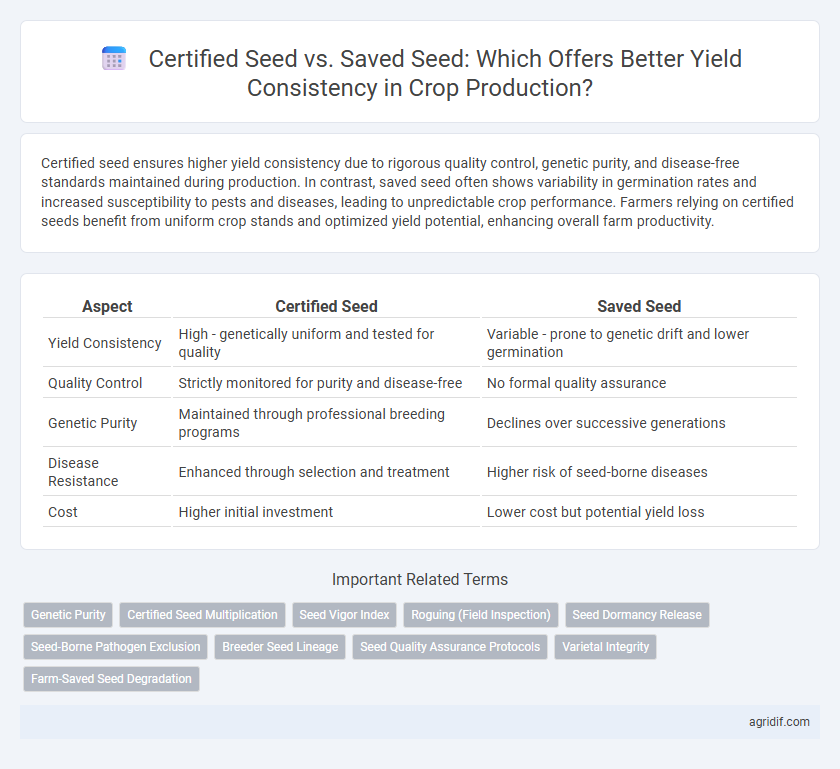 Certified Seed vs. Saved Seed: Which Offers Better Yield Consistency in Crop Production?

Certified seed ensures higher yield consistency due to rigorous quality control, genetic purity, and disease-free standards maintained during production. In contrast, saved seed often shows variability in germination rates and increased susceptibility to pests and diseases, leading to unpredictable crop performance. Farmers relying on certified seeds benefit from uniform crop stands and optimized yield potential, enhancing overall farm productivity.

| Aspect | Certified Seed | Saved Seed |
|---|---|---|
| Yield Consistency | High - genetically uniform and tested for quality | Variable - prone to genetic drift and lower germination |
| Quality Control | Strictly monitored for purity and disease-free | No formal quality assurance |
| Genetic Purity | Maintained through professional breeding programs | Declines over successive generations |
| Disease Resistance | Enhanced through selection and treatment | Higher risk of seed-borne diseases |
| Cost | Higher initial investment | Lower cost but potential yield loss |

Important Related Terms

Genetic Purity
Certified Seed Multiplication
Seed Vigor Index
Roguing (Field Inspection)
Seed Dormancy Release
Seed-Borne Pathogen Exclusion
Breeder Seed Lineage
Seed Quality Assurance Protocols
Varietal Integrity
Farm-Saved Seed Degradation

agridif.com