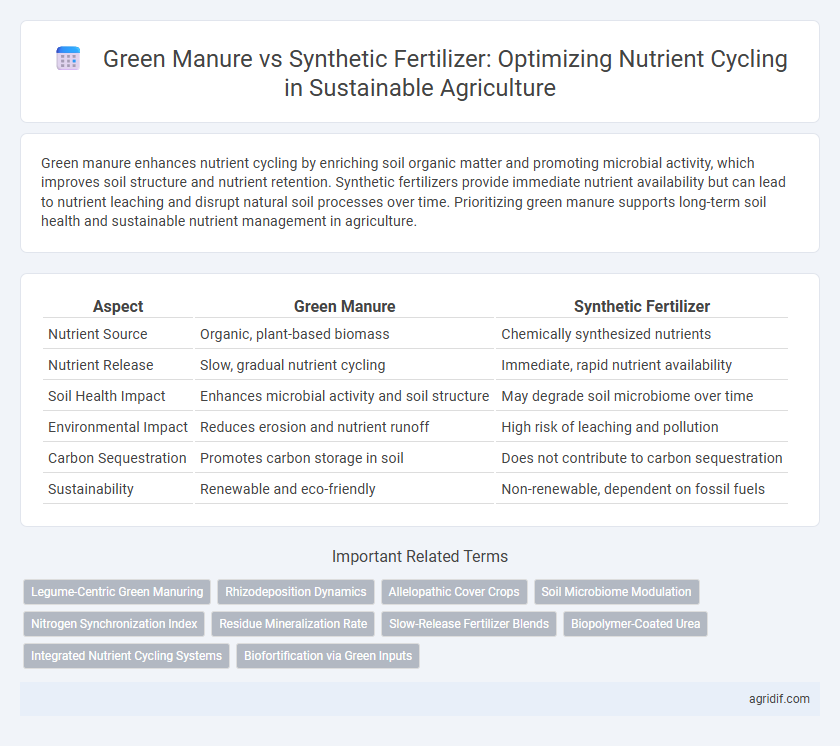 Green Manure vs Synthetic Fertilizer: Optimizing Nutrient Cycling in Sustainable Agriculture

Green manure enhances nutrient cycling by enriching soil organic matter and promoting microbial activity, which improves soil structure and nutrient retention. Synthetic fertilizers provide immediate nutrient availability but can lead to nutrient leaching and disrupt natural soil processes over time. Prioritizing green manure supports long-term soil health and sustainable nutrient management in agriculture.

| Aspect | Green Manure | Synthetic Fertilizer |
|---|---|---|
| Nutrient Source | Organic, plant-based biomass | Chemically synthesized nutrients |
| Nutrient Release | Slow, gradual nutrient cycling | Immediate, rapid nutrient availability |
| Soil Health Impact | Enhances microbial activity and soil structure | May degrade soil microbiome over time |
| Environmental Impact | Reduces erosion and nutrient runoff | High risk of leaching and pollution |
| Carbon Sequestration | Promotes carbon storage in soil | Does not contribute to carbon sequestration |
| Sustainability | Renewable and eco-friendly | Non-renewable, dependent on fossil fuels |

Important Related Terms

Legume-Centric Green Manuring
Rhizodeposition Dynamics
Allelopathic Cover Crops
Soil Microbiome Modulation
Nitrogen Synchronization Index
Residue Mineralization Rate
Slow-Release Fertilizer Blends
Biopolymer-Coated Urea
Integrated Nutrient Cycling Systems
Biofortification via Green Inputs

agridif.com