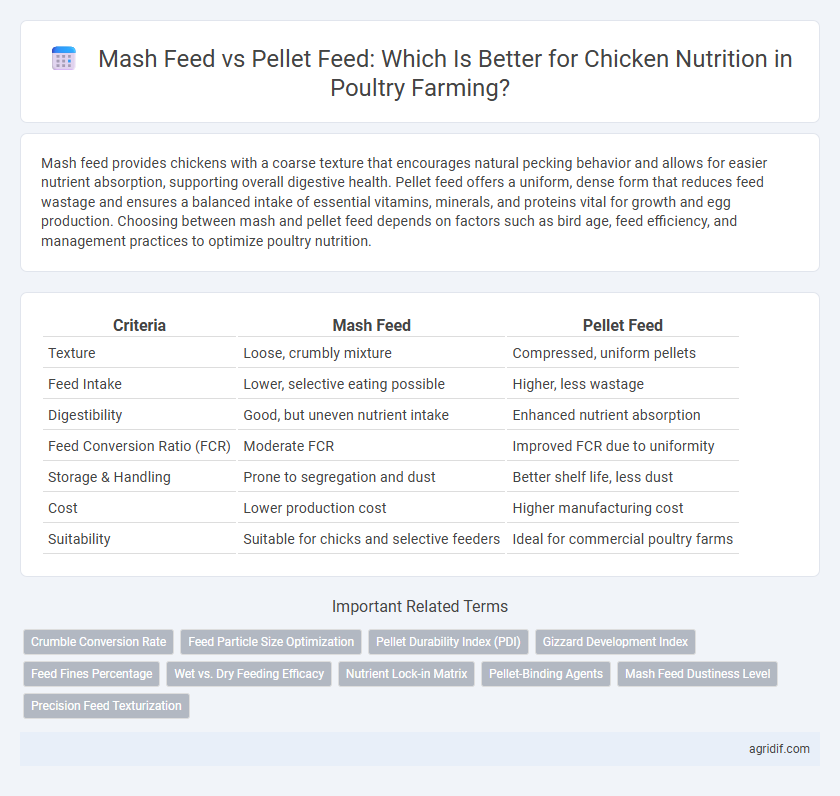 Mash Feed vs Pellet Feed: Which Is Better for Chicken Nutrition in Poultry Farming?

Mash feed provides chickens with a coarse texture that encourages natural pecking behavior and allows for easier nutrient absorption, supporting overall digestive health. Pellet feed offers a uniform, dense form that reduces feed wastage and ensures a balanced intake of essential vitamins, minerals, and proteins vital for growth and egg production. Choosing between mash and pellet feed depends on factors such as bird age, feed efficiency, and management practices to optimize poultry nutrition.

| Criteria | Mash Feed | Pellet Feed |
|---|---|---|
| Texture | Loose, crumbly mixture | Compressed, uniform pellets |
| Feed Intake | Lower, selective eating possible | Higher, less wastage |
| Digestibility | Good, but uneven nutrient intake | Enhanced nutrient absorption |
| Feed Conversion Ratio (FCR) | Moderate FCR | Improved FCR due to uniformity |
| Storage & Handling | Prone to segregation and dust | Better shelf life, less dust |
| Cost | Lower production cost | Higher manufacturing cost |
| Suitability | Suitable for chicks and selective feeders | Ideal for commercial poultry farms |

Important Related Terms

Crumble Conversion Rate
Feed Particle Size Optimization
Pellet Durability Index (PDI)
Gizzard Development Index
Feed Fines Percentage
Wet vs. Dry Feeding Efficacy
Nutrient Lock-in Matrix
Pellet-Binding Agents
Mash Feed Dustiness Level
Precision Feed Texturization

agridif.com