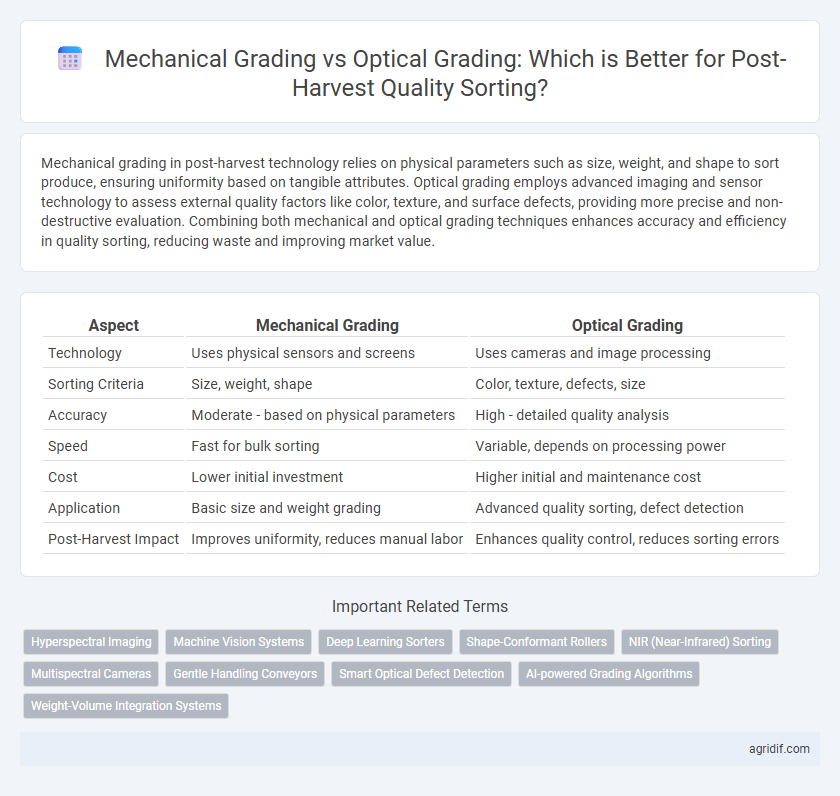 Mechanical Grading vs Optical Grading: Which is Better for Post-Harvest Quality Sorting?

Mechanical grading in post-harvest technology relies on physical parameters such as size, weight, and shape to sort produce, ensuring uniformity based on tangible attributes. Optical grading employs advanced imaging and sensor technology to assess external quality factors like color, texture, and surface defects, providing more precise and non-destructive evaluation. Combining both mechanical and optical grading techniques enhances accuracy and efficiency in quality sorting, reducing waste and improving market value.

| Aspect | Mechanical Grading | Optical Grading |
|---|---|---|
| Technology | Uses physical sensors and screens | Uses cameras and image processing |
| Sorting Criteria | Size, weight, shape | Color, texture, defects, size |
| Accuracy | Moderate - based on physical parameters | High - detailed quality analysis |
| Speed | Fast for bulk sorting | Variable, depends on processing power |
| Cost | Lower initial investment | Higher initial and maintenance cost |
| Application | Basic size and weight grading | Advanced quality sorting, defect detection |
| Post-Harvest Impact | Improves uniformity, reduces manual labor | Enhances quality control, reduces sorting errors |

Important Related Terms

Hyperspectral Imaging
Machine Vision Systems
Deep Learning Sorters
Shape-Conformant Rollers
NIR (Near-Infrared) Sorting
Multispectral Cameras
Gentle Handling Conveyors
Smart Optical Defect Detection
AI-powered Grading Algorithms
Weight-Volume Integration Systems

agridif.com