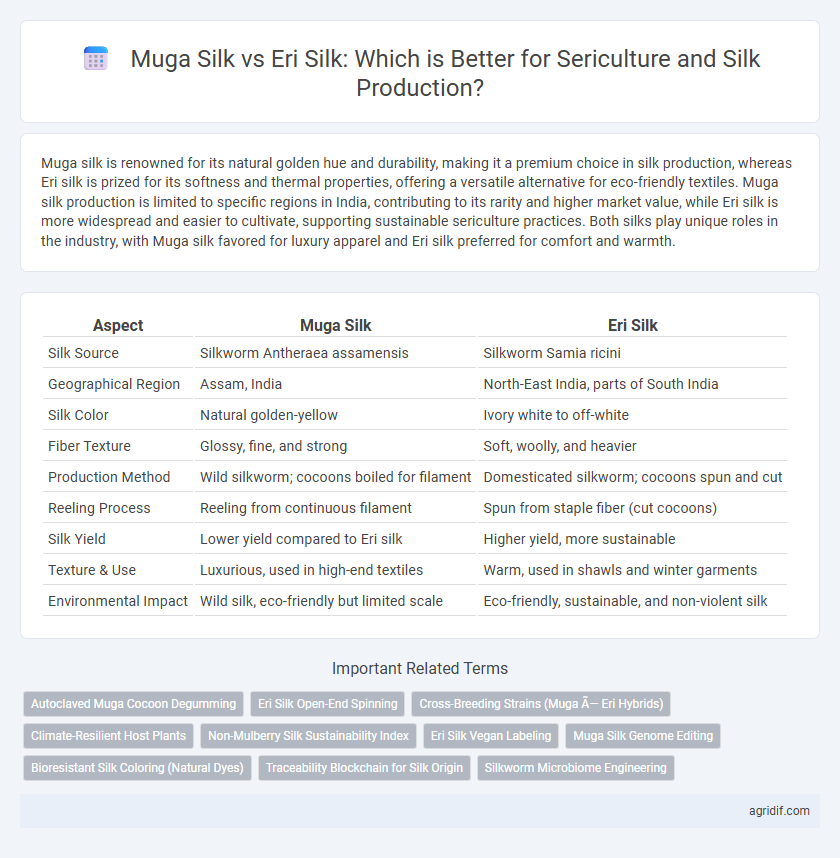 Muga Silk vs Eri Silk: Which is Better for Sericulture and Silk Production?

Muga silk is renowned for its natural golden hue and durability, making it a premium choice in silk production, whereas Eri silk is prized for its softness and thermal properties, offering a versatile alternative for eco-friendly textiles. Muga silk production is limited to specific regions in India, contributing to its rarity and higher market value, while Eri silk is more widespread and easier to cultivate, supporting sustainable sericulture practices. Both silks play unique roles in the industry, with Muga silk favored for luxury apparel and Eri silk preferred for comfort and warmth.

| Aspect | Muga Silk | Eri Silk |
|---|---|---|
| Silk Source | Silkworm Antheraea assamensis | Silkworm Samia ricini |
| Geographical Region | Assam, India | North-East India, parts of South India |
| Silk Color | Natural golden-yellow | Ivory white to off-white |
| Fiber Texture | Glossy, fine, and strong | Soft, woolly, and heavier |
| Production Method | Wild silkworm; cocoons boiled for filament | Domesticated silkworm; cocoons spun and cut |
| Reeling Process | Reeling from continuous filament | Spun from staple fiber (cut cocoons) |
| Silk Yield | Lower yield compared to Eri silk | Higher yield, more sustainable |
| Texture & Use | Luxurious, used in high-end textiles | Warm, used in shawls and winter garments |
| Environmental Impact | Wild silk, eco-friendly but limited scale | Eco-friendly, sustainable, and non-violent silk |

Important Related Terms

Autoclaved Muga Cocoon Degumming
Eri Silk Open-End Spinning
Cross-Breeding Strains (Muga Ã— Eri Hybrids)
Climate-Resilient Host Plants
Non-Mulberry Silk Sustainability Index
Eri Silk Vegan Labeling
Muga Silk Genome Editing
Bioresistant Silk Coloring (Natural Dyes)
Traceability Blockchain for Silk Origin
Silkworm Microbiome Engineering

agridif.com