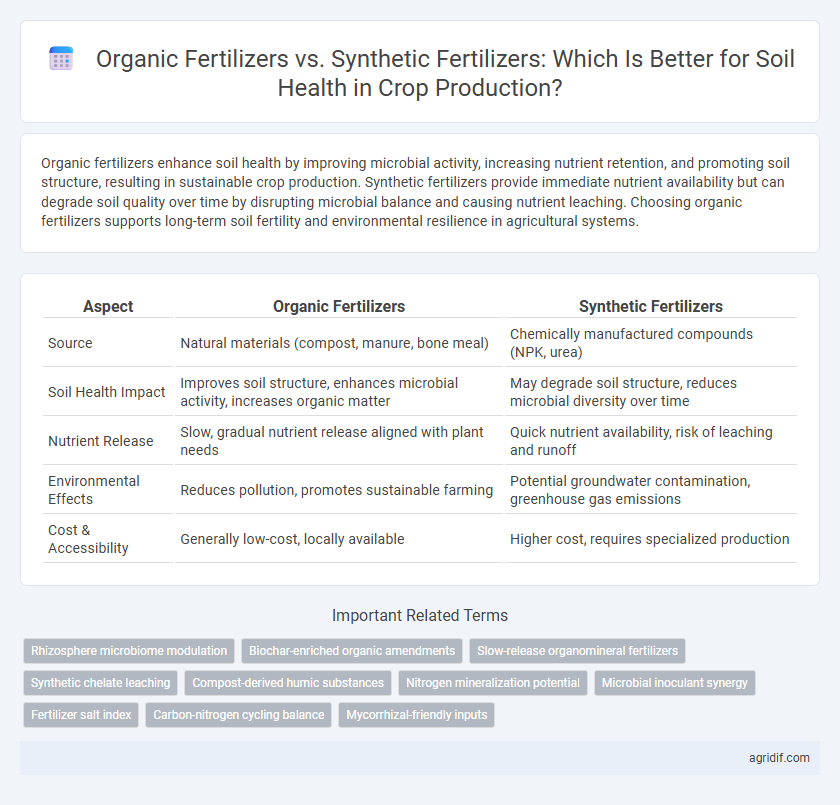 Organic Fertilizers vs. Synthetic Fertilizers: Which Is Better for Soil Health in Crop Production?

Organic fertilizers enhance soil health by improving microbial activity, increasing nutrient retention, and promoting soil structure, resulting in sustainable crop production. Synthetic fertilizers provide immediate nutrient availability but can degrade soil quality over time by disrupting microbial balance and causing nutrient leaching. Choosing organic fertilizers supports long-term soil fertility and environmental resilience in agricultural systems.

| Aspect | Organic Fertilizers | Synthetic Fertilizers |
|---|---|---|
| Source | Natural materials (compost, manure, bone meal) | Chemically manufactured compounds (NPK, urea) |
| Soil Health Impact | Improves soil structure, enhances microbial activity, increases organic matter | May degrade soil structure, reduces microbial diversity over time |
| Nutrient Release | Slow, gradual nutrient release aligned with plant needs | Quick nutrient availability, risk of leaching and runoff |
| Environmental Effects | Reduces pollution, promotes sustainable farming | Potential groundwater contamination, greenhouse gas emissions |
| Cost & Accessibility | Generally low-cost, locally available | Higher cost, requires specialized production |

Important Related Terms

Rhizosphere microbiome modulation
Biochar-enriched organic amendments
Slow-release organomineral fertilizers
Synthetic chelate leaching
Compost-derived humic substances
Nitrogen mineralization potential
Microbial inoculant synergy
Fertilizer salt index
Carbon-nitrogen cycling balance
Mycorrhizal-friendly inputs

agridif.com