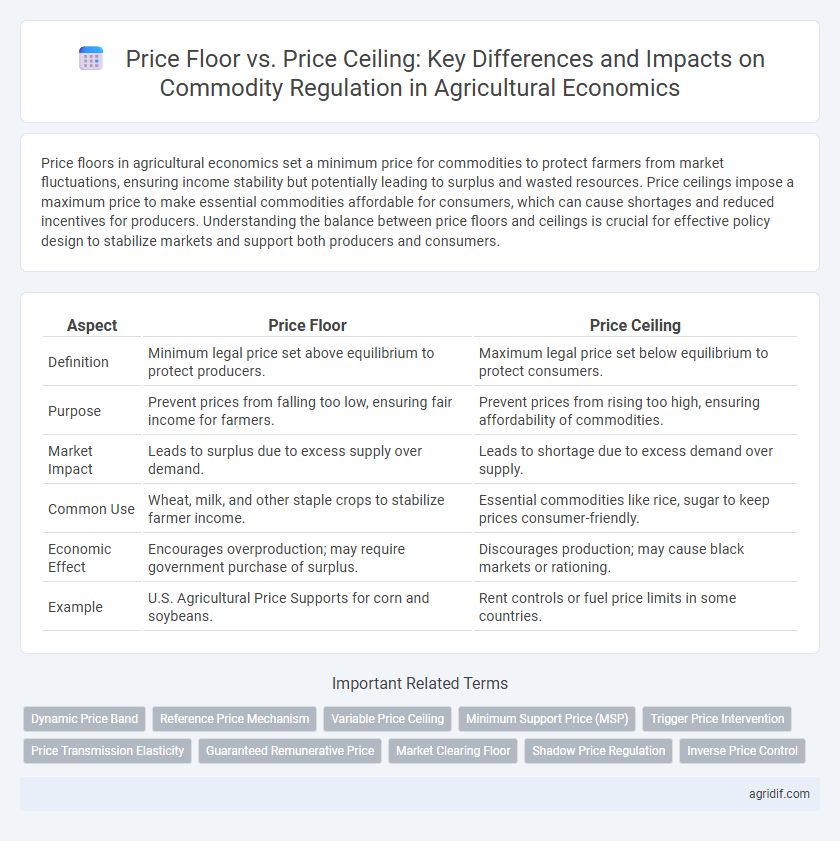 Price Floor vs. Price Ceiling: Key Differences and Impacts on Commodity Regulation in Agricultural Economics

Price floors in agricultural economics set a minimum price for commodities to protect farmers from market fluctuations, ensuring income stability but potentially leading to surplus and wasted resources. Price ceilings impose a maximum price to make essential commodities affordable for consumers, which can cause shortages and reduced incentives for producers. Understanding the balance between price floors and ceilings is crucial for effective policy design to stabilize markets and support both producers and consumers.

| Aspect | Price Floor | Price Ceiling |
|---|---|---|
| Definition | Minimum legal price set above equilibrium to protect producers. | Maximum legal price set below equilibrium to protect consumers. |
| Purpose | Prevent prices from falling too low, ensuring fair income for farmers. | Prevent prices from rising too high, ensuring affordability of commodities. |
| Market Impact | Leads to surplus due to excess supply over demand. | Leads to shortage due to excess demand over supply. |
| Common Use | Wheat, milk, and other staple crops to stabilize farmer income. | Essential commodities like rice, sugar to keep prices consumer-friendly. |
| Economic Effect | Encourages overproduction; may require government purchase of surplus. | Discourages production; may cause black markets or rationing. |
| Example | U.S. Agricultural Price Supports for corn and soybeans. | Rent controls or fuel price limits in some countries. |

Important Related Terms

Dynamic Price Band
Reference Price Mechanism
Variable Price Ceiling
Minimum Support Price (MSP)
Trigger Price Intervention
Price Transmission Elasticity
Guaranteed Remunerative Price
Market Clearing Floor
Shadow Price Regulation
Inverse Price Control

agridif.com