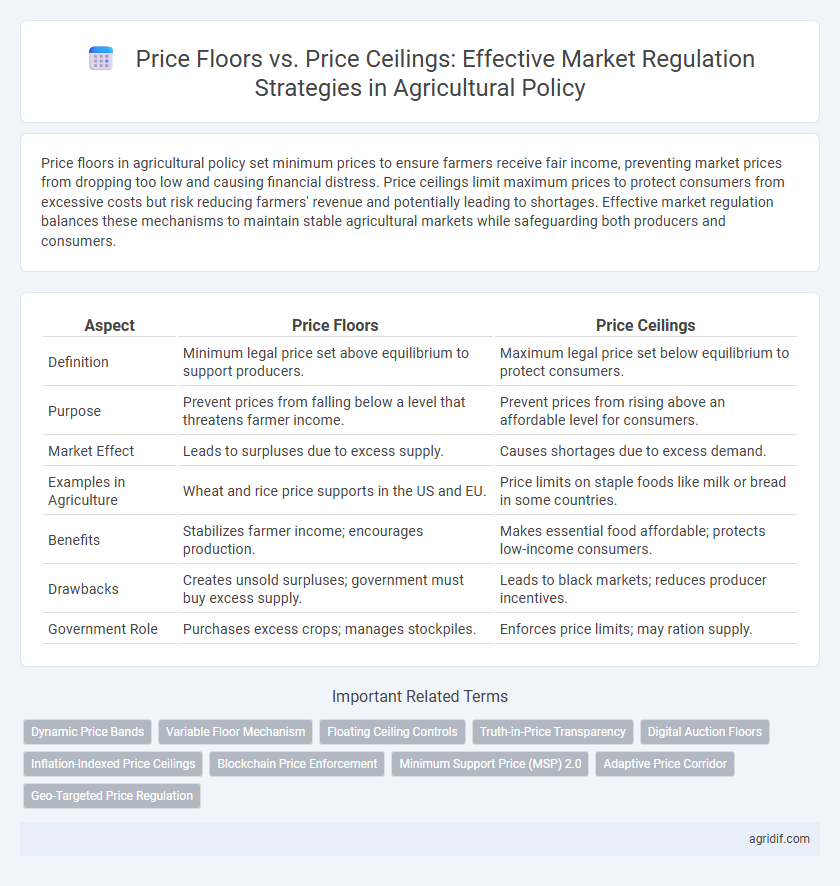 Price Floors vs. Price Ceilings: Effective Market Regulation Strategies in Agricultural Policy

Price floors in agricultural policy set minimum prices to ensure farmers receive fair income, preventing market prices from dropping too low and causing financial distress. Price ceilings limit maximum prices to protect consumers from excessive costs but risk reducing farmers' revenue and potentially leading to shortages. Effective market regulation balances these mechanisms to maintain stable agricultural markets while safeguarding both producers and consumers.

| Aspect | Price Floors | Price Ceilings |
|---|---|---|
| Definition | Minimum legal price set above equilibrium to support producers. | Maximum legal price set below equilibrium to protect consumers. |
| Purpose | Prevent prices from falling below a level that threatens farmer income. | Prevent prices from rising above an affordable level for consumers. |
| Market Effect | Leads to surpluses due to excess supply. | Causes shortages due to excess demand. |
| Examples in Agriculture | Wheat and rice price supports in the US and EU. | Price limits on staple foods like milk or bread in some countries. |
| Benefits | Stabilizes farmer income; encourages production. | Makes essential food affordable; protects low-income consumers. |
| Drawbacks | Creates unsold surpluses; government must buy excess supply. | Leads to black markets; reduces producer incentives. |
| Government Role | Purchases excess crops; manages stockpiles. | Enforces price limits; may ration supply. |

Important Related Terms

Dynamic Price Bands
Variable Floor Mechanism
Floating Ceiling Controls
Truth-in-Price Transparency
Digital Auction Floors
Inflation-Indexed Price Ceilings
Blockchain Price Enforcement
Minimum Support Price (MSP) 2.0
Adaptive Price Corridor
Geo-Targeted Price Regulation

agridif.com