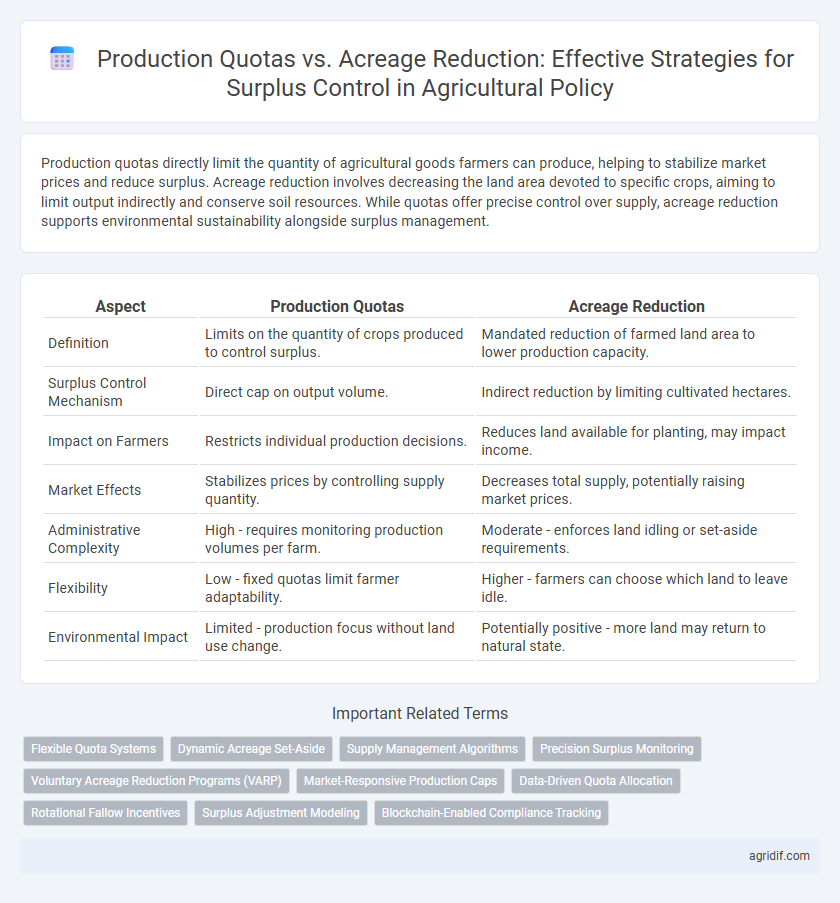 Production Quotas vs. Acreage Reduction: Effective Strategies for Surplus Control in Agricultural Policy

Production quotas directly limit the quantity of agricultural goods farmers can produce, helping to stabilize market prices and reduce surplus. Acreage reduction involves decreasing the land area devoted to specific crops, aiming to limit output indirectly and conserve soil resources. While quotas offer precise control over supply, acreage reduction supports environmental sustainability alongside surplus management.

| Aspect | Production Quotas | Acreage Reduction |
|---|---|---|
| Definition | Limits on the quantity of crops produced to control surplus. | Mandated reduction of farmed land area to lower production capacity. |
| Surplus Control Mechanism | Direct cap on output volume. | Indirect reduction by limiting cultivated hectares. |
| Impact on Farmers | Restricts individual production decisions. | Reduces land available for planting, may impact income. |
| Market Effects | Stabilizes prices by controlling supply quantity. | Decreases total supply, potentially raising market prices. |
| Administrative Complexity | High - requires monitoring production volumes per farm. | Moderate - enforces land idling or set-aside requirements. |
| Flexibility | Low - fixed quotas limit farmer adaptability. | Higher - farmers can choose which land to leave idle. |
| Environmental Impact | Limited - production focus without land use change. | Potentially positive - more land may return to natural state. |

Important Related Terms

Flexible Quota Systems
Dynamic Acreage Set-Aside
Supply Management Algorithms
Precision Surplus Monitoring
Voluntary Acreage Reduction Programs (VARP)
Market-Responsive Production Caps
Data-Driven Quota Allocation
Rotational Fallow Incentives
Surplus Adjustment Modeling
Blockchain-Enabled Compliance Tracking

agridif.com