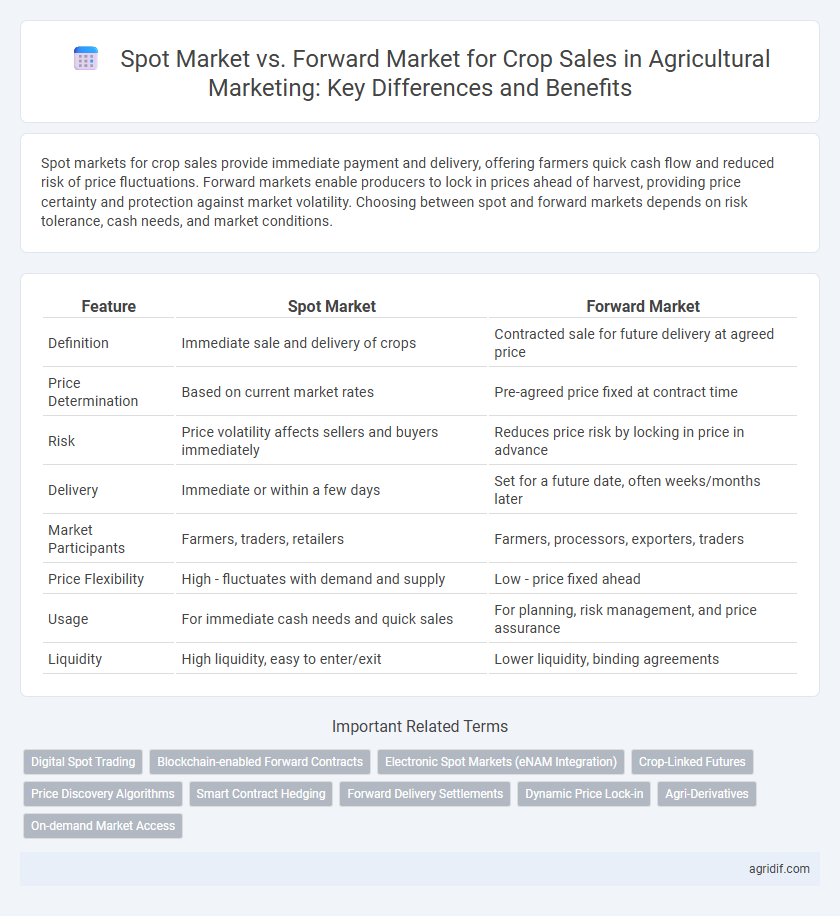 Spot Market vs. Forward Market for Crop Sales in Agricultural Marketing: Key Differences and Benefits

Spot markets for crop sales provide immediate payment and delivery, offering farmers quick cash flow and reduced risk of price fluctuations. Forward markets enable producers to lock in prices ahead of harvest, providing price certainty and protection against market volatility. Choosing between spot and forward markets depends on risk tolerance, cash needs, and market conditions.

| Feature | Spot Market | Forward Market |
|---|---|---|
| Definition | Immediate sale and delivery of crops | Contracted sale for future delivery at agreed price |
| Price Determination | Based on current market rates | Pre-agreed price fixed at contract time |
| Risk | Price volatility affects sellers and buyers immediately | Reduces price risk by locking in price in advance |
| Delivery | Immediate or within a few days | Set for a future date, often weeks/months later |
| Market Participants | Farmers, traders, retailers | Farmers, processors, exporters, traders |
| Price Flexibility | High - fluctuates with demand and supply | Low - price fixed ahead |
| Usage | For immediate cash needs and quick sales | For planning, risk management, and price assurance |
| Liquidity | High liquidity, easy to enter/exit | Lower liquidity, binding agreements |

Important Related Terms

Digital Spot Trading
Blockchain-enabled Forward Contracts
Electronic Spot Markets (eNAM Integration)
Crop-Linked Futures
Price Discovery Algorithms
Smart Contract Hedging
Forward Delivery Settlements
Dynamic Price Lock-in
Agri-Derivatives
On-demand Market Access

agridif.com