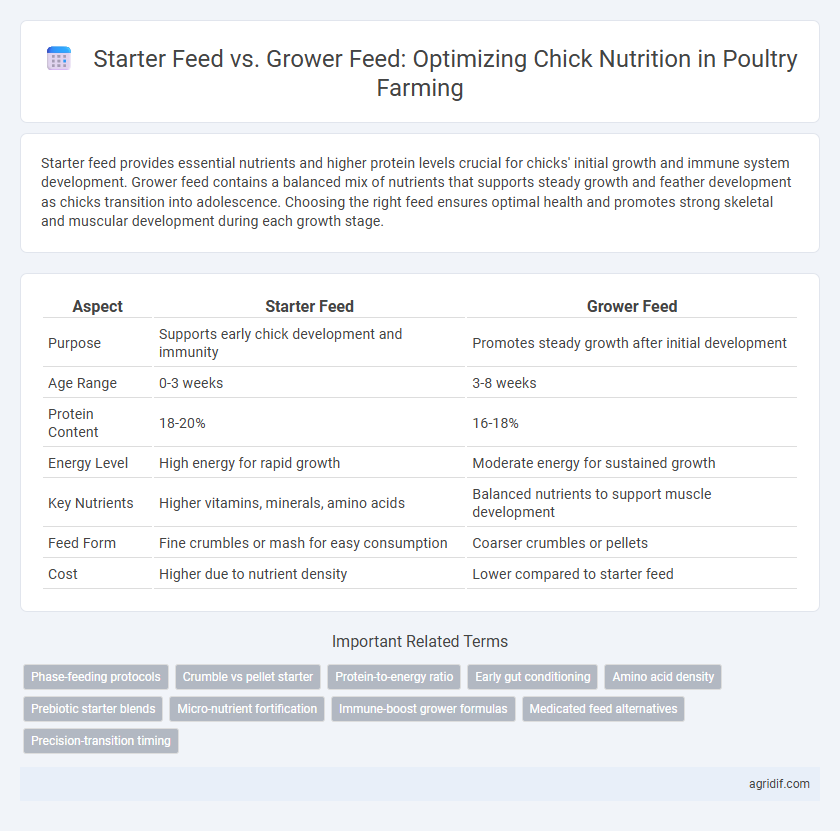 Starter Feed vs. Grower Feed: Optimizing Chick Nutrition in Poultry Farming

Starter feed provides essential nutrients and higher protein levels crucial for chicks' initial growth and immune system development. Grower feed contains a balanced mix of nutrients that supports steady growth and feather development as chicks transition into adolescence. Choosing the right feed ensures optimal health and promotes strong skeletal and muscular development during each growth stage.

| Aspect | Starter Feed | Grower Feed |
|---|---|---|
| Purpose | Supports early chick development and immunity | Promotes steady growth after initial development |
| Age Range | 0-3 weeks | 3-8 weeks |
| Protein Content | 18-20% | 16-18% |
| Energy Level | High energy for rapid growth | Moderate energy for sustained growth |
| Key Nutrients | Higher vitamins, minerals, amino acids | Balanced nutrients to support muscle development |
| Feed Form | Fine crumbles or mash for easy consumption | Coarser crumbles or pellets |
| Cost | Higher due to nutrient density | Lower compared to starter feed |

Important Related Terms

Phase-feeding protocols
Crumble vs pellet starter
Protein-to-energy ratio
Early gut conditioning
Amino acid density
Prebiotic starter blends
Micro-nutrient fortification
Immune-boost grower formulas
Medicated feed alternatives
Precision-transition timing

agridif.com