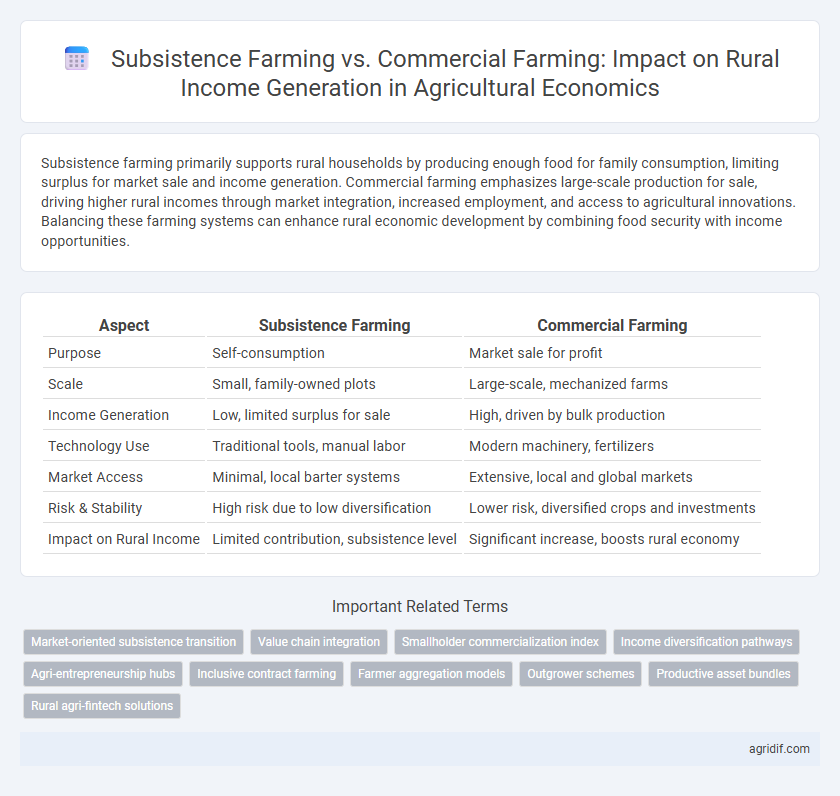 Subsistence Farming vs. Commercial Farming: Impact on Rural Income Generation in Agricultural Economics

Subsistence farming primarily supports rural households by producing enough food for family consumption, limiting surplus for market sale and income generation. Commercial farming emphasizes large-scale production for sale, driving higher rural incomes through market integration, increased employment, and access to agricultural innovations. Balancing these farming systems can enhance rural economic development by combining food security with income opportunities.

| Aspect | Subsistence Farming | Commercial Farming |
|---|---|---|
| Purpose | Self-consumption | Market sale for profit |
| Scale | Small, family-owned plots | Large-scale, mechanized farms |
| Income Generation | Low, limited surplus for sale | High, driven by bulk production |
| Technology Use | Traditional tools, manual labor | Modern machinery, fertilizers |
| Market Access | Minimal, local barter systems | Extensive, local and global markets |
| Risk & Stability | High risk due to low diversification | Lower risk, diversified crops and investments |
| Impact on Rural Income | Limited contribution, subsistence level | Significant increase, boosts rural economy |

Important Related Terms

Market-oriented subsistence transition
Value chain integration
Smallholder commercialization index
Income diversification pathways
Agri-entrepreneurship hubs
Inclusive contract farming
Farmer aggregation models
Outgrower schemes
Productive asset bundles
Rural agri-fintech solutions

agridif.com