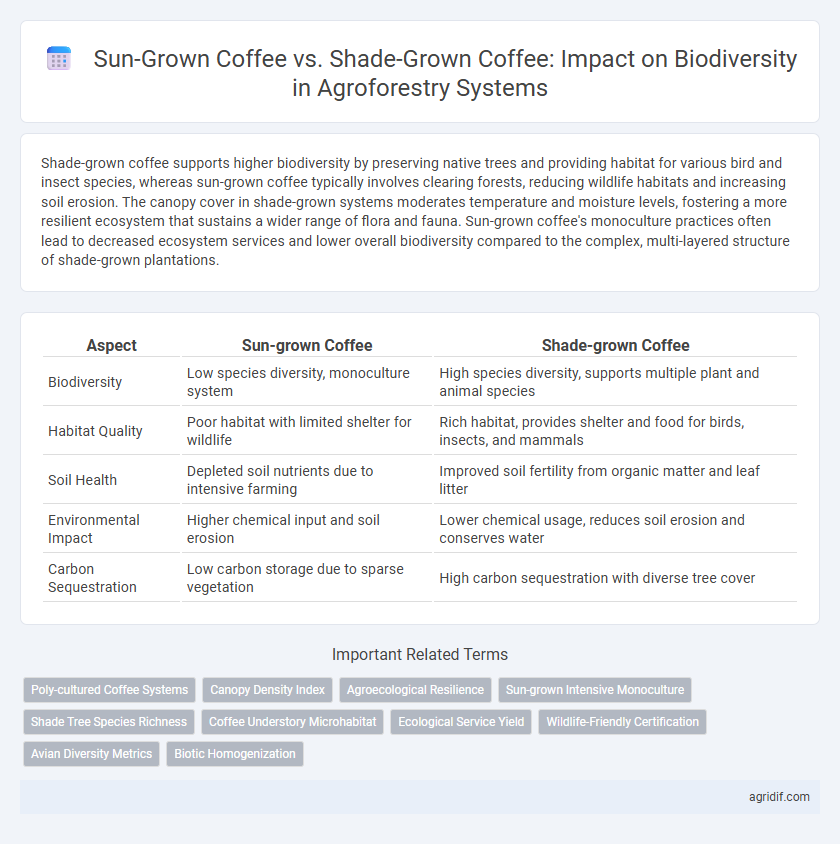 Sun-Grown Coffee vs. Shade-Grown Coffee: Impact on Biodiversity in Agroforestry Systems

Shade-grown coffee supports higher biodiversity by preserving native trees and providing habitat for various bird and insect species, whereas sun-grown coffee typically involves clearing forests, reducing wildlife habitats and increasing soil erosion. The canopy cover in shade-grown systems moderates temperature and moisture levels, fostering a more resilient ecosystem that sustains a wider range of flora and fauna. Sun-grown coffee's monoculture practices often lead to decreased ecosystem services and lower overall biodiversity compared to the complex, multi-layered structure of shade-grown plantations.

| Aspect | Sun-grown Coffee | Shade-grown Coffee |
|---|---|---|
| Biodiversity | Low species diversity, monoculture system | High species diversity, supports multiple plant and animal species |
| Habitat Quality | Poor habitat with limited shelter for wildlife | Rich habitat, provides shelter and food for birds, insects, and mammals |
| Soil Health | Depleted soil nutrients due to intensive farming | Improved soil fertility from organic matter and leaf litter |
| Environmental Impact | Higher chemical input and soil erosion | Lower chemical usage, reduces soil erosion and conserves water |
| Carbon Sequestration | Low carbon storage due to sparse vegetation | High carbon sequestration with diverse tree cover |

Important Related Terms

Poly-cultured Coffee Systems
Canopy Density Index
Agroecological Resilience
Sun-grown Intensive Monoculture
Shade Tree Species Richness
Coffee Understory Microhabitat
Ecological Service Yield
Wildlife-Friendly Certification
Avian Diversity Metrics
Biotic Homogenization

agridif.com