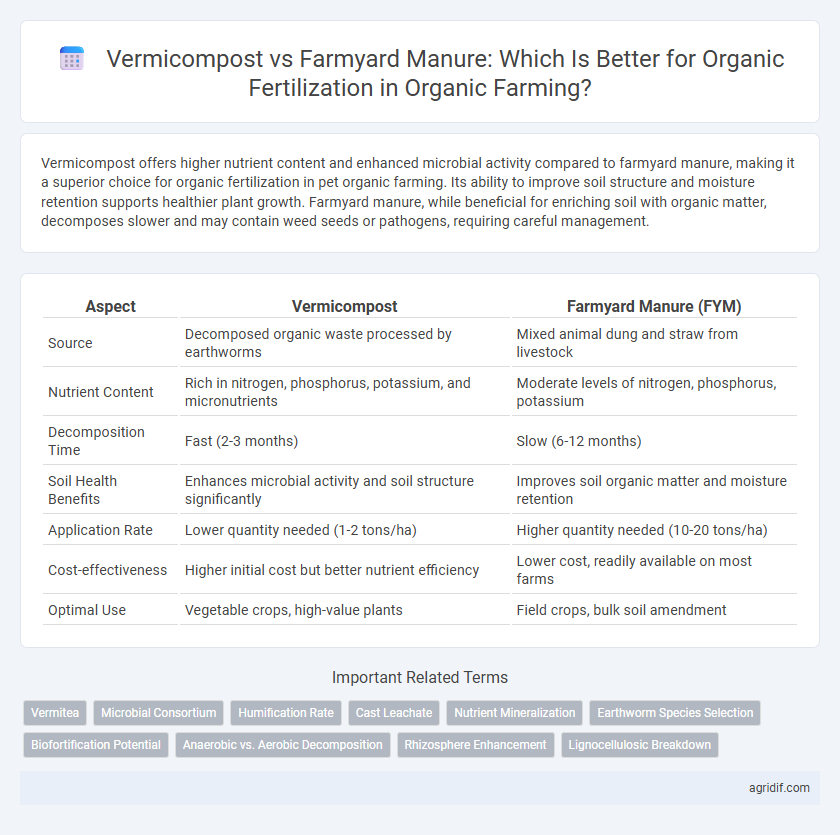 Vermicompost vs Farmyard Manure: Which Is Better for Organic Fertilization in Organic Farming?

Vermicompost offers higher nutrient content and enhanced microbial activity compared to farmyard manure, making it a superior choice for organic fertilization in pet organic farming. Its ability to improve soil structure and moisture retention supports healthier plant growth. Farmyard manure, while beneficial for enriching soil with organic matter, decomposes slower and may contain weed seeds or pathogens, requiring careful management.

| Aspect | Vermicompost | Farmyard Manure (FYM) |
|---|---|---|
| Source | Decomposed organic waste processed by earthworms | Mixed animal dung and straw from livestock |
| Nutrient Content | Rich in nitrogen, phosphorus, potassium, and micronutrients | Moderate levels of nitrogen, phosphorus, potassium |
| Decomposition Time | Fast (2-3 months) | Slow (6-12 months) |
| Soil Health Benefits | Enhances microbial activity and soil structure significantly | Improves soil organic matter and moisture retention |
| Application Rate | Lower quantity needed (1-2 tons/ha) | Higher quantity needed (10-20 tons/ha) |
| Cost-effectiveness | Higher initial cost but better nutrient efficiency | Lower cost, readily available on most farms |
| Optimal Use | Vegetable crops, high-value plants | Field crops, bulk soil amendment |

Important Related Terms

Vermitea
Microbial Consortium
Humification Rate
Cast Leachate
Nutrient Mineralization
Earthworm Species Selection
Biofortification Potential
Anaerobic vs. Aerobic Decomposition
Rhizosphere Enhancement
Lignocellulosic Breakdown

agridif.com