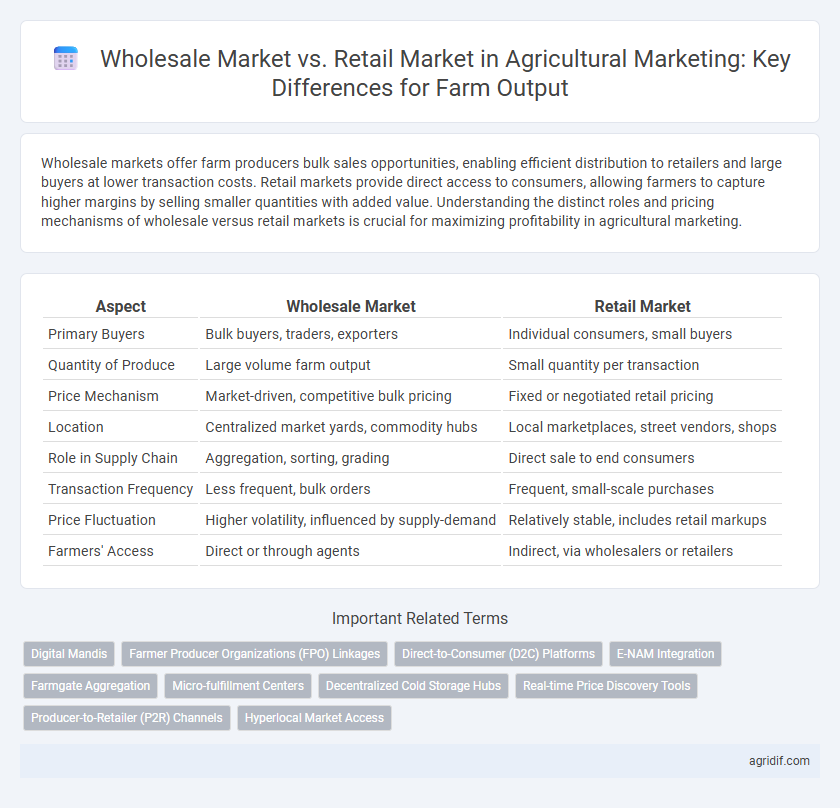 Wholesale Market vs. Retail Market in Agricultural Marketing: Key Differences for Farm Output

Wholesale markets offer farm producers bulk sales opportunities, enabling efficient distribution to retailers and large buyers at lower transaction costs. Retail markets provide direct access to consumers, allowing farmers to capture higher margins by selling smaller quantities with added value. Understanding the distinct roles and pricing mechanisms of wholesale versus retail markets is crucial for maximizing profitability in agricultural marketing.

| Aspect | Wholesale Market | Retail Market |
|---|---|---|
| Primary Buyers | Bulk buyers, traders, exporters | Individual consumers, small buyers |
| Quantity of Produce | Large volume farm output | Small quantity per transaction |
| Price Mechanism | Market-driven, competitive bulk pricing | Fixed or negotiated retail pricing |
| Location | Centralized market yards, commodity hubs | Local marketplaces, street vendors, shops |
| Role in Supply Chain | Aggregation, sorting, grading | Direct sale to end consumers |
| Transaction Frequency | Less frequent, bulk orders | Frequent, small-scale purchases |
| Price Fluctuation | Higher volatility, influenced by supply-demand | Relatively stable, includes retail markups |
| Farmers' Access | Direct or through agents | Indirect, via wholesalers or retailers |

Important Related Terms

Digital Mandis
Farmer Producer Organizations (FPO) Linkages
Direct-to-Consumer (D2C) Platforms
E-NAM Integration
Farmgate Aggregation
Micro-fulfillment Centers
Decentralized Cold Storage Hubs
Real-time Price Discovery Tools
Producer-to-Retailer (P2R) Channels
Hyperlocal Market Access

agridif.com