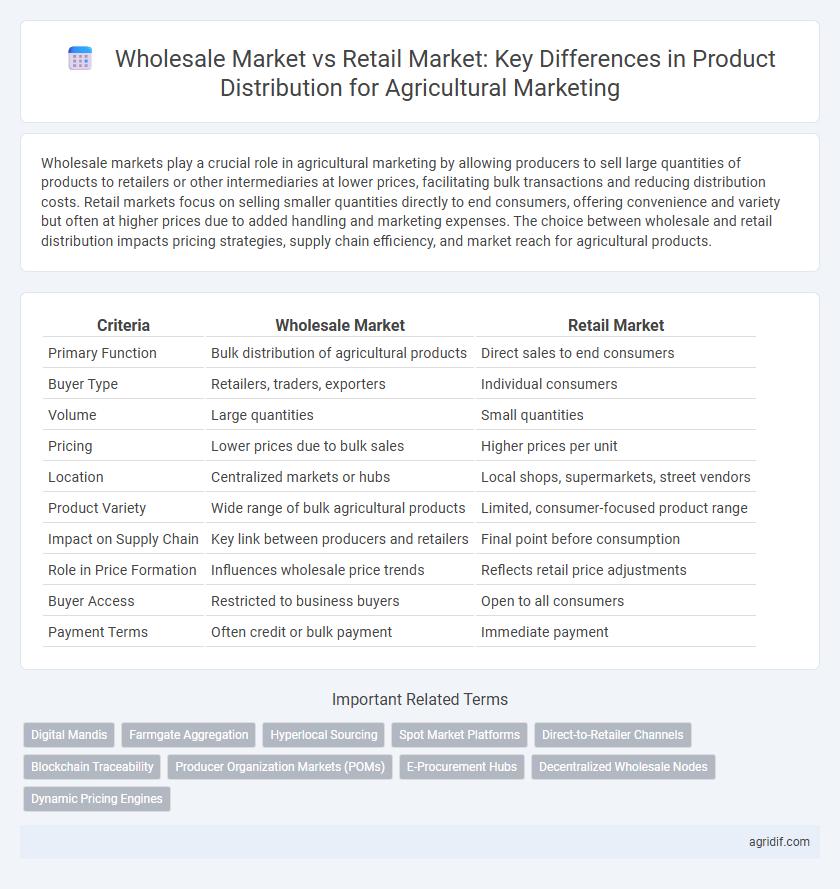 Wholesale Market vs Retail Market: Key Differences in Product Distribution for Agricultural Marketing

Wholesale markets play a crucial role in agricultural marketing by allowing producers to sell large quantities of products to retailers or other intermediaries at lower prices, facilitating bulk transactions and reducing distribution costs. Retail markets focus on selling smaller quantities directly to end consumers, offering convenience and variety but often at higher prices due to added handling and marketing expenses. The choice between wholesale and retail distribution impacts pricing strategies, supply chain efficiency, and market reach for agricultural products.

| Criteria | Wholesale Market | Retail Market |
|---|---|---|
| Primary Function | Bulk distribution of agricultural products | Direct sales to end consumers |
| Buyer Type | Retailers, traders, exporters | Individual consumers |
| Volume | Large quantities | Small quantities |
| Pricing | Lower prices due to bulk sales | Higher prices per unit |
| Location | Centralized markets or hubs | Local shops, supermarkets, street vendors |
| Product Variety | Wide range of bulk agricultural products | Limited, consumer-focused product range |
| Impact on Supply Chain | Key link between producers and retailers | Final point before consumption |
| Role in Price Formation | Influences wholesale price trends | Reflects retail price adjustments |
| Buyer Access | Restricted to business buyers | Open to all consumers |
| Payment Terms | Often credit or bulk payment | Immediate payment |

Important Related Terms

Digital Mandis
Farmgate Aggregation
Hyperlocal Sourcing
Spot Market Platforms
Direct-to-Retailer Channels
Blockchain Traceability
Producer Organization Markets (POMs)
E-Procurement Hubs
Decentralized Wholesale Nodes
Dynamic Pricing Engines

agridif.com