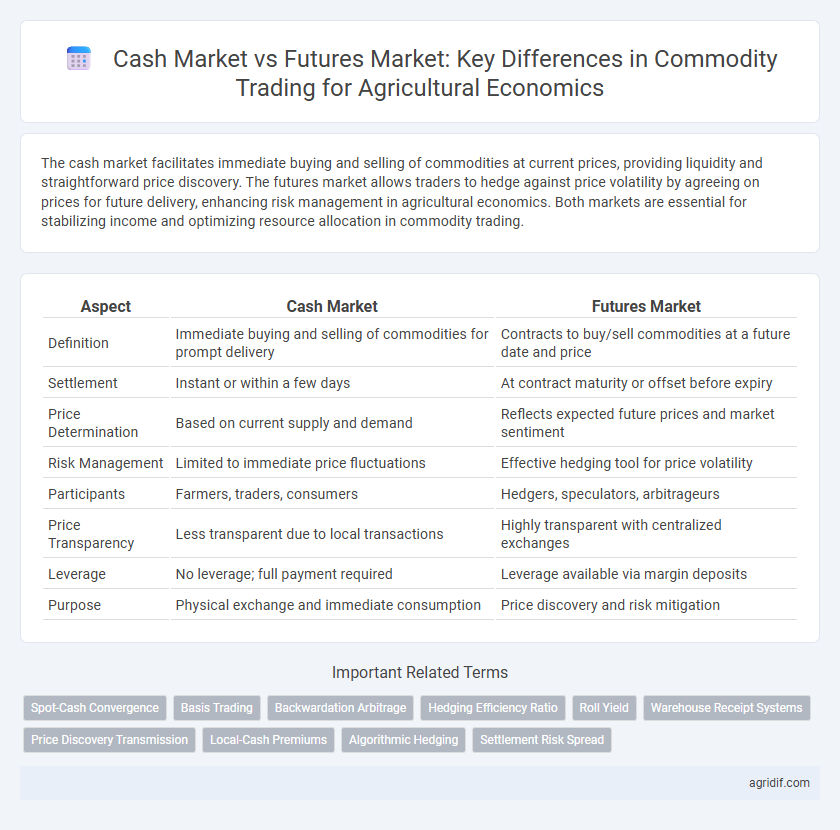 Cash Market vs Futures Market: Key Differences in Commodity Trading for Agricultural Economics

The cash market facilitates immediate buying and selling of commodities at current prices, providing liquidity and straightforward price discovery. The futures market allows traders to hedge against price volatility by agreeing on prices for future delivery, enhancing risk management in agricultural economics. Both markets are essential for stabilizing income and optimizing resource allocation in commodity trading.

| Aspect | Cash Market | Futures Market |
|---|---|---|
| Definition | Immediate buying and selling of commodities for prompt delivery | Contracts to buy/sell commodities at a future date and price |
| Settlement | Instant or within a few days | At contract maturity or offset before expiry |
| Price Determination | Based on current supply and demand | Reflects expected future prices and market sentiment |
| Risk Management | Limited to immediate price fluctuations | Effective hedging tool for price volatility |
| Participants | Farmers, traders, consumers | Hedgers, speculators, arbitrageurs |
| Price Transparency | Less transparent due to local transactions | Highly transparent with centralized exchanges |
| Leverage | No leverage; full payment required | Leverage available via margin deposits |
| Purpose | Physical exchange and immediate consumption | Price discovery and risk mitigation |

Important Related Terms

Spot-Cash Convergence
Basis Trading
Backwardation Arbitrage
Hedging Efficiency Ratio
Roll Yield
Warehouse Receipt Systems
Price Discovery Transmission
Local-Cash Premiums
Algorithmic Hedging
Settlement Risk Spread

agridif.com