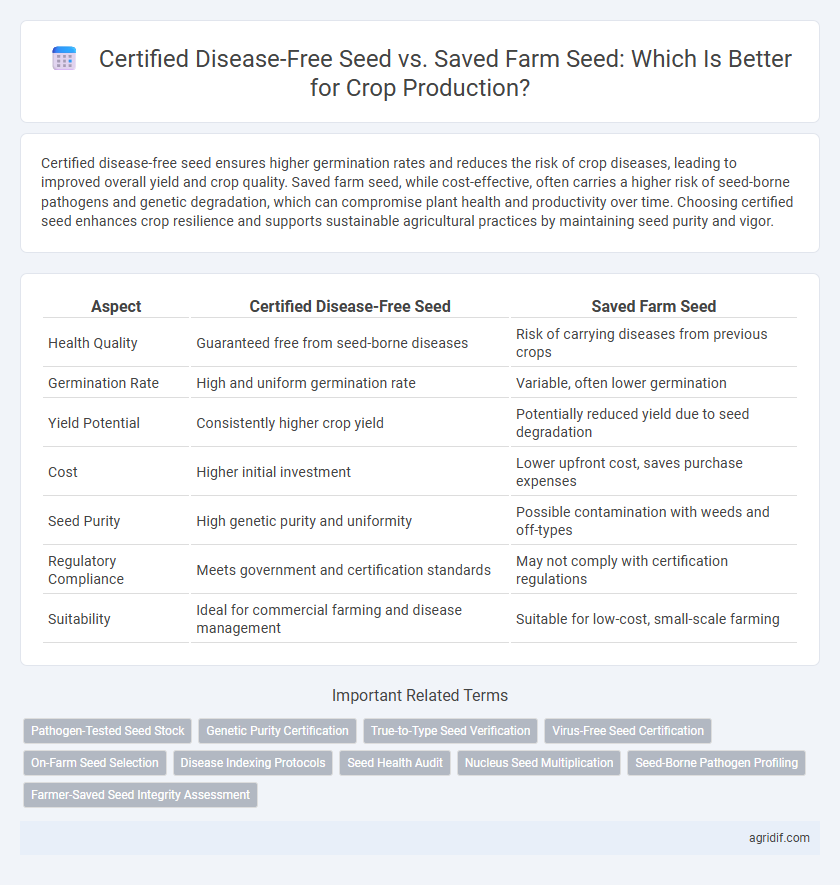 Certified Disease-Free Seed vs. Saved Farm Seed: Which Is Better for Crop Production?

Certified disease-free seed ensures higher germination rates and reduces the risk of crop diseases, leading to improved overall yield and crop quality. Saved farm seed, while cost-effective, often carries a higher risk of seed-borne pathogens and genetic degradation, which can compromise plant health and productivity over time. Choosing certified seed enhances crop resilience and supports sustainable agricultural practices by maintaining seed purity and vigor.

| Aspect | Certified Disease-Free Seed | Saved Farm Seed |
|---|---|---|
| Health Quality | Guaranteed free from seed-borne diseases | Risk of carrying diseases from previous crops |
| Germination Rate | High and uniform germination rate | Variable, often lower germination |
| Yield Potential | Consistently higher crop yield | Potentially reduced yield due to seed degradation |
| Cost | Higher initial investment | Lower upfront cost, saves purchase expenses |
| Seed Purity | High genetic purity and uniformity | Possible contamination with weeds and off-types |
| Regulatory Compliance | Meets government and certification standards | May not comply with certification regulations |
| Suitability | Ideal for commercial farming and disease management | Suitable for low-cost, small-scale farming |

Important Related Terms

Pathogen-Tested Seed Stock
Genetic Purity Certification
True-to-Type Seed Verification
Virus-Free Seed Certification
On-Farm Seed Selection
Disease Indexing Protocols
Seed Health Audit
Nucleus Seed Multiplication
Seed-Borne Pathogen Profiling
Farmer-Saved Seed Integrity Assessment

agridif.com