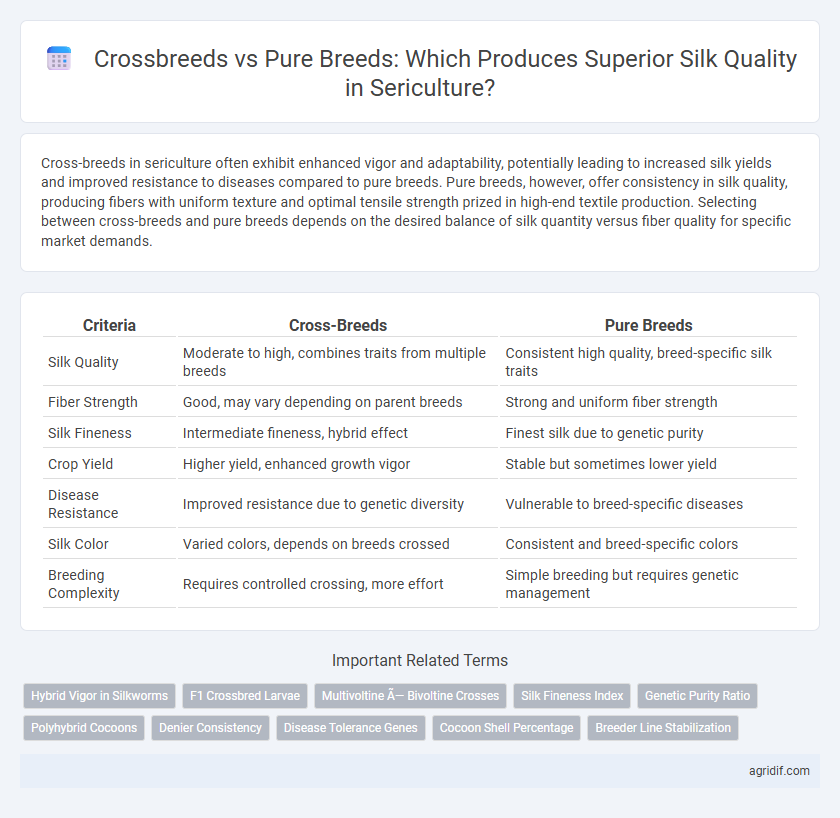 Crossbreeds vs Pure Breeds: Which Produces Superior Silk Quality in Sericulture?

Cross-breeds in sericulture often exhibit enhanced vigor and adaptability, potentially leading to increased silk yields and improved resistance to diseases compared to pure breeds. Pure breeds, however, offer consistency in silk quality, producing fibers with uniform texture and optimal tensile strength prized in high-end textile production. Selecting between cross-breeds and pure breeds depends on the desired balance of silk quantity versus fiber quality for specific market demands.

| Criteria | Cross-Breeds | Pure Breeds |
|---|---|---|
| Silk Quality | Moderate to high, combines traits from multiple breeds | Consistent high quality, breed-specific silk traits |
| Fiber Strength | Good, may vary depending on parent breeds | Strong and uniform fiber strength |
| Silk Fineness | Intermediate fineness, hybrid effect | Finest silk due to genetic purity |
| Crop Yield | Higher yield, enhanced growth vigor | Stable but sometimes lower yield |
| Disease Resistance | Improved resistance due to genetic diversity | Vulnerable to breed-specific diseases |
| Silk Color | Varied colors, depends on breeds crossed | Consistent and breed-specific colors |
| Breeding Complexity | Requires controlled crossing, more effort | Simple breeding but requires genetic management |

Important Related Terms

Hybrid Vigor in Silkworms
F1 Crossbred Larvae
Multivoltine Ã— Bivoltine Crosses
Silk Fineness Index
Genetic Purity Ratio
Polyhybrid Cocoons
Denier Consistency
Disease Tolerance Genes
Cocoon Shell Percentage
Breeder Line Stabilization

agridif.com