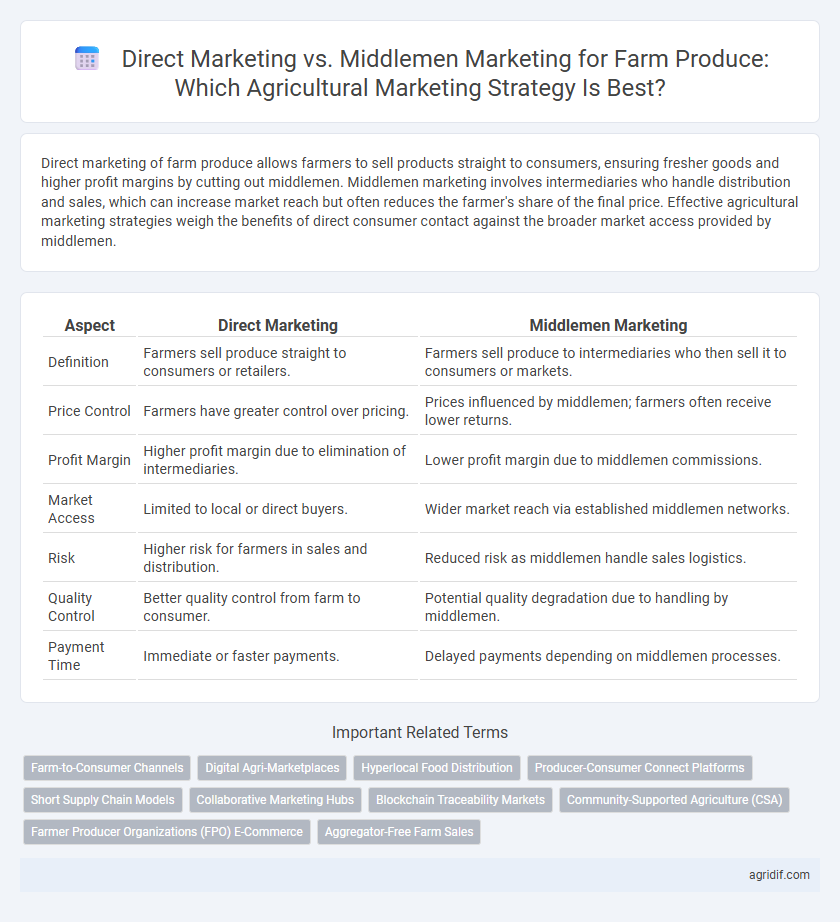 Direct Marketing vs. Middlemen Marketing for Farm Produce: Which Agricultural Marketing Strategy Is Best?

Direct marketing of farm produce allows farmers to sell products straight to consumers, ensuring fresher goods and higher profit margins by cutting out middlemen. Middlemen marketing involves intermediaries who handle distribution and sales, which can increase market reach but often reduces the farmer's share of the final price. Effective agricultural marketing strategies weigh the benefits of direct consumer contact against the broader market access provided by middlemen.

| Aspect | Direct Marketing | Middlemen Marketing |
|---|---|---|
| Definition | Farmers sell produce straight to consumers or retailers. | Farmers sell produce to intermediaries who then sell it to consumers or markets. |
| Price Control | Farmers have greater control over pricing. | Prices influenced by middlemen; farmers often receive lower returns. |
| Profit Margin | Higher profit margin due to elimination of intermediaries. | Lower profit margin due to middlemen commissions. |
| Market Access | Limited to local or direct buyers. | Wider market reach via established middlemen networks. |
| Risk | Higher risk for farmers in sales and distribution. | Reduced risk as middlemen handle sales logistics. |
| Quality Control | Better quality control from farm to consumer. | Potential quality degradation due to handling by middlemen. |
| Payment Time | Immediate or faster payments. | Delayed payments depending on middlemen processes. |

Important Related Terms

Farm-to-Consumer Channels
Digital Agri-Marketplaces
Hyperlocal Food Distribution
Producer-Consumer Connect Platforms
Short Supply Chain Models
Collaborative Marketing Hubs
Blockchain Traceability Markets
Community-Supported Agriculture (CSA)
Farmer Producer Organizations (FPO) E-Commerce
Aggregator-Free Farm Sales

agridif.com