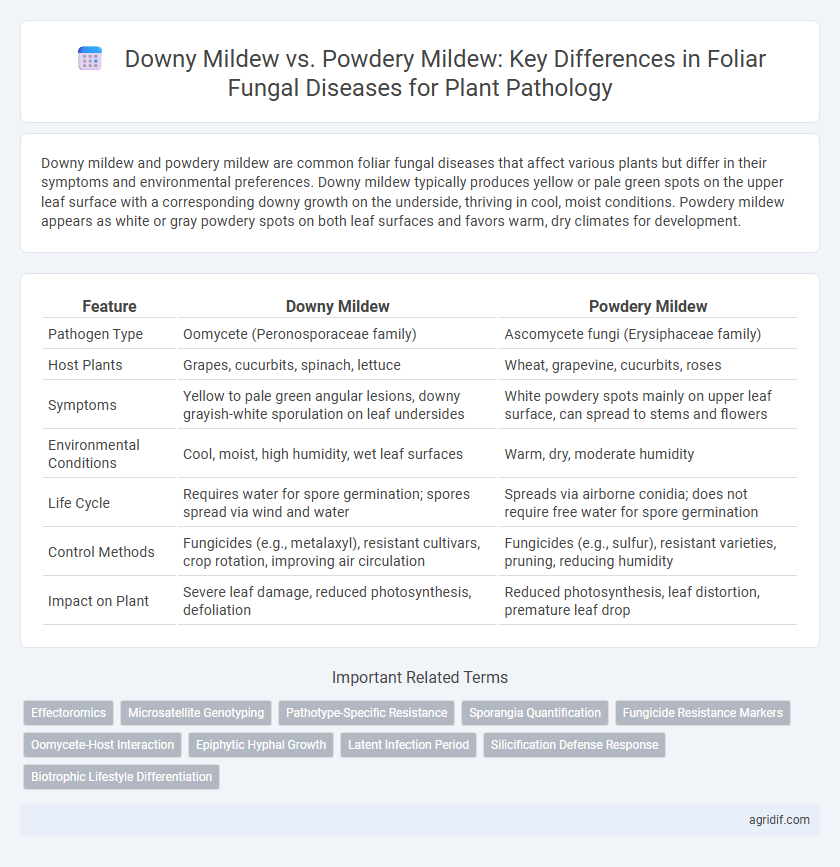 Downy Mildew vs. Powdery Mildew: Key Differences in Foliar Fungal Diseases for Plant Pathology

Downy mildew and powdery mildew are common foliar fungal diseases that affect various plants but differ in their symptoms and environmental preferences. Downy mildew typically produces yellow or pale green spots on the upper leaf surface with a corresponding downy growth on the underside, thriving in cool, moist conditions. Powdery mildew appears as white or gray powdery spots on both leaf surfaces and favors warm, dry climates for development.

| Feature | Downy Mildew | Powdery Mildew |
|---|---|---|
| Pathogen Type | Oomycete (Peronosporaceae family) | Ascomycete fungi (Erysiphaceae family) |
| Host Plants | Grapes, cucurbits, spinach, lettuce | Wheat, grapevine, cucurbits, roses |
| Symptoms | Yellow to pale green angular lesions, downy grayish-white sporulation on leaf undersides | White powdery spots mainly on upper leaf surface, can spread to stems and flowers |
| Environmental Conditions | Cool, moist, high humidity, wet leaf surfaces | Warm, dry, moderate humidity |
| Life Cycle | Requires water for spore germination; spores spread via wind and water | Spreads via airborne conidia; does not require free water for spore germination |
| Control Methods | Fungicides (e.g., metalaxyl), resistant cultivars, crop rotation, improving air circulation | Fungicides (e.g., sulfur), resistant varieties, pruning, reducing humidity |
| Impact on Plant | Severe leaf damage, reduced photosynthesis, defoliation | Reduced photosynthesis, leaf distortion, premature leaf drop |

Important Related Terms

Effectoromics
Microsatellite Genotyping
Pathotype-Specific Resistance
Sporangia Quantification
Fungicide Resistance Markers
Oomycete-Host Interaction
Epiphytic Hyphal Growth
Latent Infection Period
Silicification Defense Response
Biotrophic Lifestyle Differentiation

agridif.com