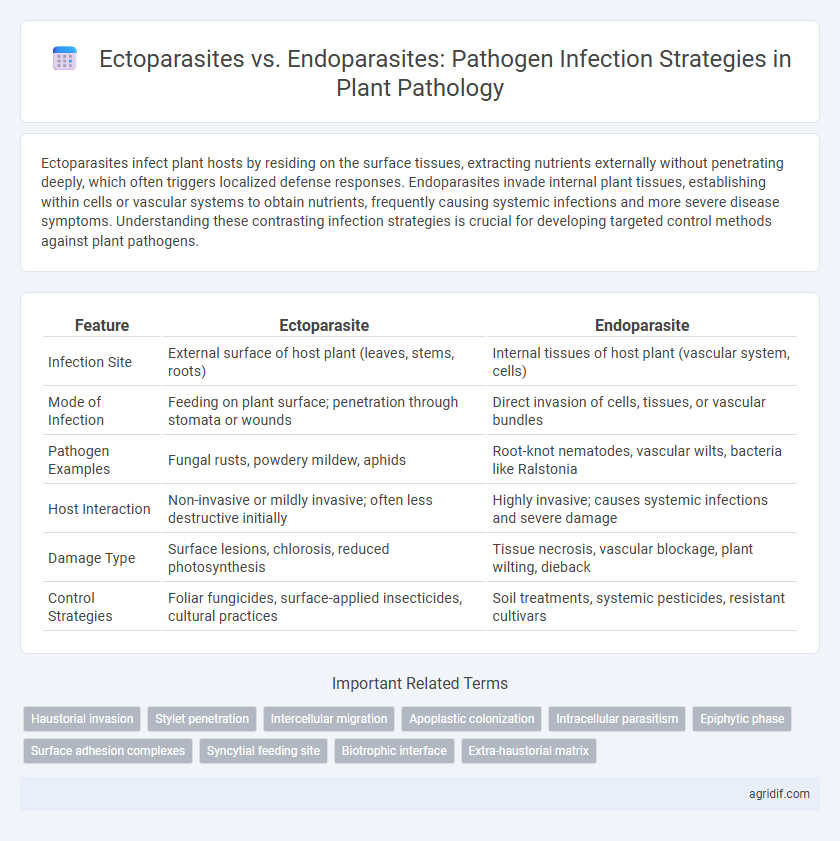 Ectoparasites vs. Endoparasites: Pathogen Infection Strategies in Plant Pathology

Ectoparasites infect plant hosts by residing on the surface tissues, extracting nutrients externally without penetrating deeply, which often triggers localized defense responses. Endoparasites invade internal plant tissues, establishing within cells or vascular systems to obtain nutrients, frequently causing systemic infections and more severe disease symptoms. Understanding these contrasting infection strategies is crucial for developing targeted control methods against plant pathogens.

| Feature | Ectoparasite | Endoparasite |
|---|---|---|
| Infection Site | External surface of host plant (leaves, stems, roots) | Internal tissues of host plant (vascular system, cells) |
| Mode of Infection | Feeding on plant surface; penetration through stomata or wounds | Direct invasion of cells, tissues, or vascular bundles |
| Pathogen Examples | Fungal rusts, powdery mildew, aphids | Root-knot nematodes, vascular wilts, bacteria like Ralstonia |
| Host Interaction | Non-invasive or mildly invasive; often less destructive initially | Highly invasive; causes systemic infections and severe damage |
| Damage Type | Surface lesions, chlorosis, reduced photosynthesis | Tissue necrosis, vascular blockage, plant wilting, dieback |
| Control Strategies | Foliar fungicides, surface-applied insecticides, cultural practices | Soil treatments, systemic pesticides, resistant cultivars |

Important Related Terms

Haustorial invasion
Stylet penetration
Intercellular migration
Apoplastic colonization
Intracellular parasitism
Epiphytic phase
Surface adhesion complexes
Syncytial feeding site
Biotrophic interface
Extra-haustorial matrix

agridif.com