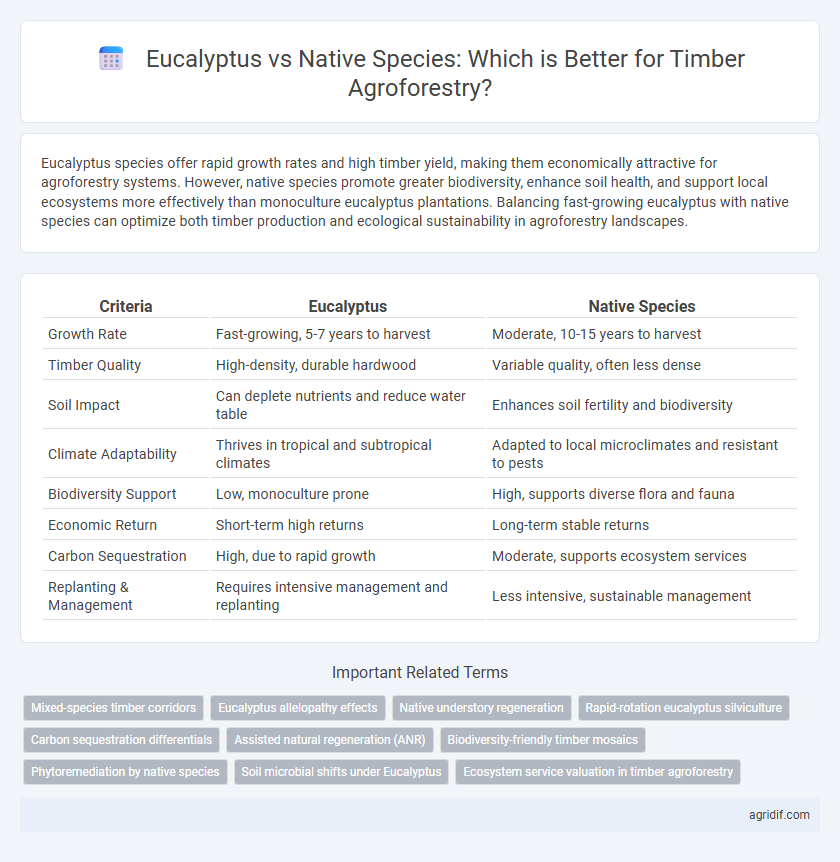 Eucalyptus vs Native Species: Which is Better for Timber Agroforestry?

Eucalyptus species offer rapid growth rates and high timber yield, making them economically attractive for agroforestry systems. However, native species promote greater biodiversity, enhance soil health, and support local ecosystems more effectively than monoculture eucalyptus plantations. Balancing fast-growing eucalyptus with native species can optimize both timber production and ecological sustainability in agroforestry landscapes.

| Criteria | Eucalyptus | Native Species |
|---|---|---|
| Growth Rate | Fast-growing, 5-7 years to harvest | Moderate, 10-15 years to harvest |
| Timber Quality | High-density, durable hardwood | Variable quality, often less dense |
| Soil Impact | Can deplete nutrients and reduce water table | Enhances soil fertility and biodiversity |
| Climate Adaptability | Thrives in tropical and subtropical climates | Adapted to local microclimates and resistant to pests |
| Biodiversity Support | Low, monoculture prone | High, supports diverse flora and fauna |
| Economic Return | Short-term high returns | Long-term stable returns |
| Carbon Sequestration | High, due to rapid growth | Moderate, supports ecosystem services |
| Replanting & Management | Requires intensive management and replanting | Less intensive, sustainable management |

Important Related Terms

Mixed-species timber corridors
Eucalyptus allelopathy effects
Native understory regeneration
Rapid-rotation eucalyptus silviculture
Carbon sequestration differentials
Assisted natural regeneration (ANR)
Biodiversity-friendly timber mosaics
Phytoremediation by native species
Soil microbial shifts under Eucalyptus
Ecosystem service valuation in timber agroforestry

agridif.com