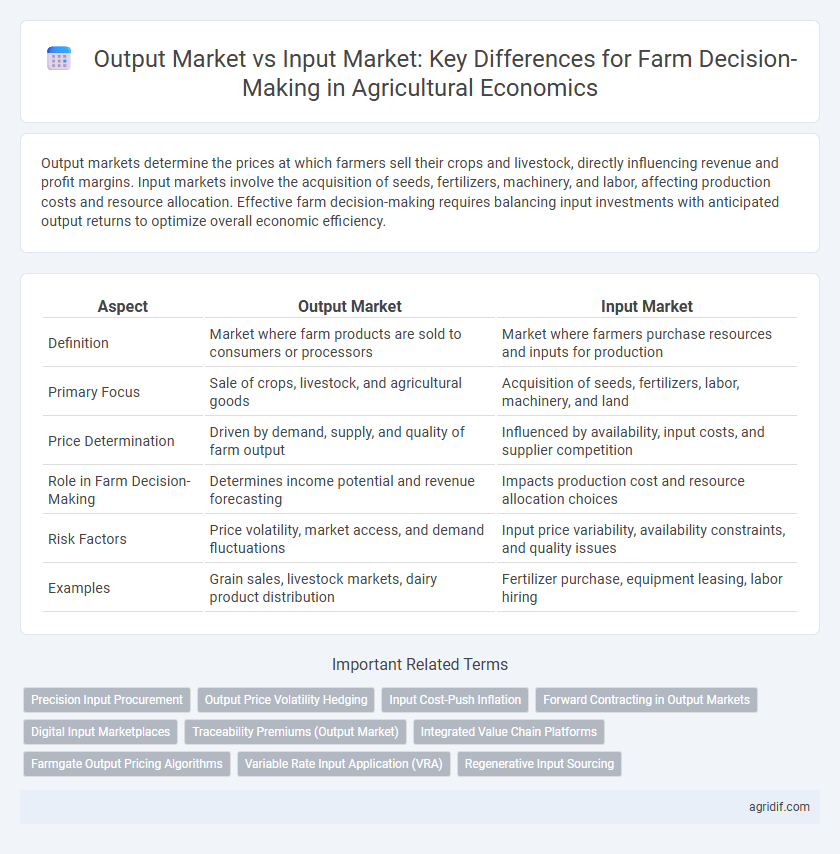 Output Market vs Input Market: Key Differences for Farm Decision-Making in Agricultural Economics

Output markets determine the prices at which farmers sell their crops and livestock, directly influencing revenue and profit margins. Input markets involve the acquisition of seeds, fertilizers, machinery, and labor, affecting production costs and resource allocation. Effective farm decision-making requires balancing input investments with anticipated output returns to optimize overall economic efficiency.

| Aspect | Output Market | Input Market |
|---|---|---|
| Definition | Market where farm products are sold to consumers or processors | Market where farmers purchase resources and inputs for production |
| Primary Focus | Sale of crops, livestock, and agricultural goods | Acquisition of seeds, fertilizers, labor, machinery, and land |
| Price Determination | Driven by demand, supply, and quality of farm output | Influenced by availability, input costs, and supplier competition |
| Role in Farm Decision-Making | Determines income potential and revenue forecasting | Impacts production cost and resource allocation choices |
| Risk Factors | Price volatility, market access, and demand fluctuations | Input price variability, availability constraints, and quality issues |
| Examples | Grain sales, livestock markets, dairy product distribution | Fertilizer purchase, equipment leasing, labor hiring |

Important Related Terms

Precision Input Procurement
Output Price Volatility Hedging
Input Cost-Push Inflation
Forward Contracting in Output Markets
Digital Input Marketplaces
Traceability Premiums (Output Market)
Integrated Value Chain Platforms
Farmgate Output Pricing Algorithms
Variable Rate Input Application (VRA)
Regenerative Input Sourcing

agridif.com