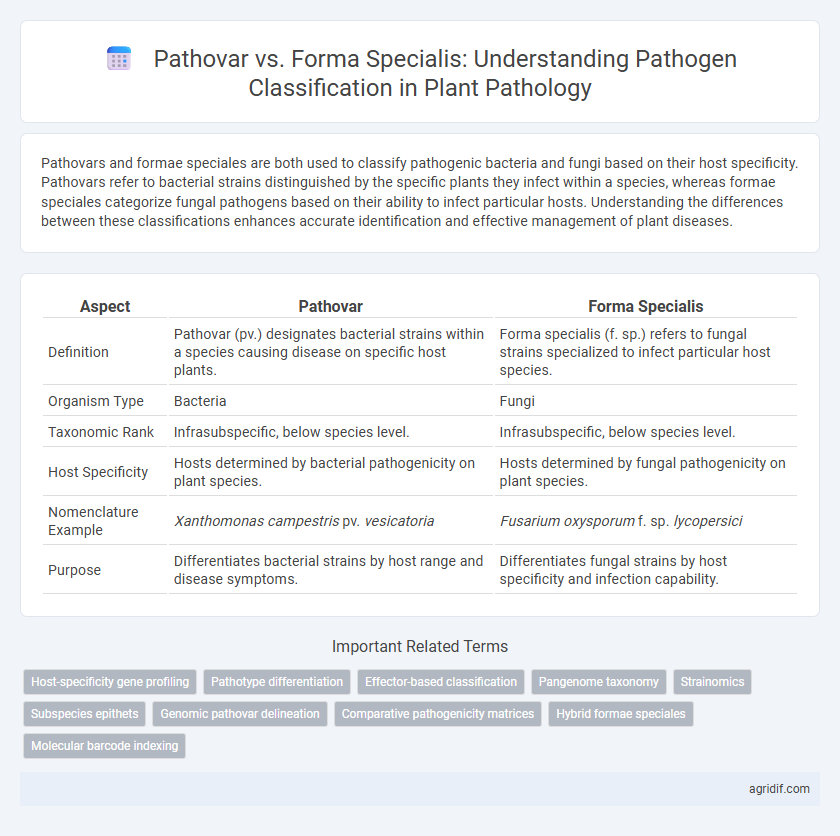 Pathovar vs. Forma Specialis: Understanding Pathogen Classification in Plant Pathology

Pathovars and formae speciales are both used to classify pathogenic bacteria and fungi based on their host specificity. Pathovars refer to bacterial strains distinguished by the specific plants they infect within a species, whereas formae speciales categorize fungal pathogens based on their ability to infect particular hosts. Understanding the differences between these classifications enhances accurate identification and effective management of plant diseases.

| Aspect | Pathovar | Forma Specialis |
|---|---|---|
| Definition | Pathovar (pv.) designates bacterial strains within a species causing disease on specific host plants. | Forma specialis (f. sp.) refers to fungal strains specialized to infect particular host species. |
| Organism Type | Bacteria | Fungi |
| Taxonomic Rank | Infrasubspecific, below species level. | Infrasubspecific, below species level. |
| Host Specificity | Hosts determined by bacterial pathogenicity on plant species. | Hosts determined by fungal pathogenicity on plant species. |
| Nomenclature Example | Xanthomonas campestris pv. vesicatoria | Fusarium oxysporum f. sp. lycopersici |
| Purpose | Differentiates bacterial strains by host range and disease symptoms. | Differentiates fungal strains by host specificity and infection capability. |

Important Related Terms

Host-specificity gene profiling
Pathotype differentiation
Effector-based classification
Pangenome taxonomy
Strainomics
Subspecies epithets
Genomic pathovar delineation
Comparative pathogenicity matrices
Hybrid formae speciales
Molecular barcode indexing

agridif.com