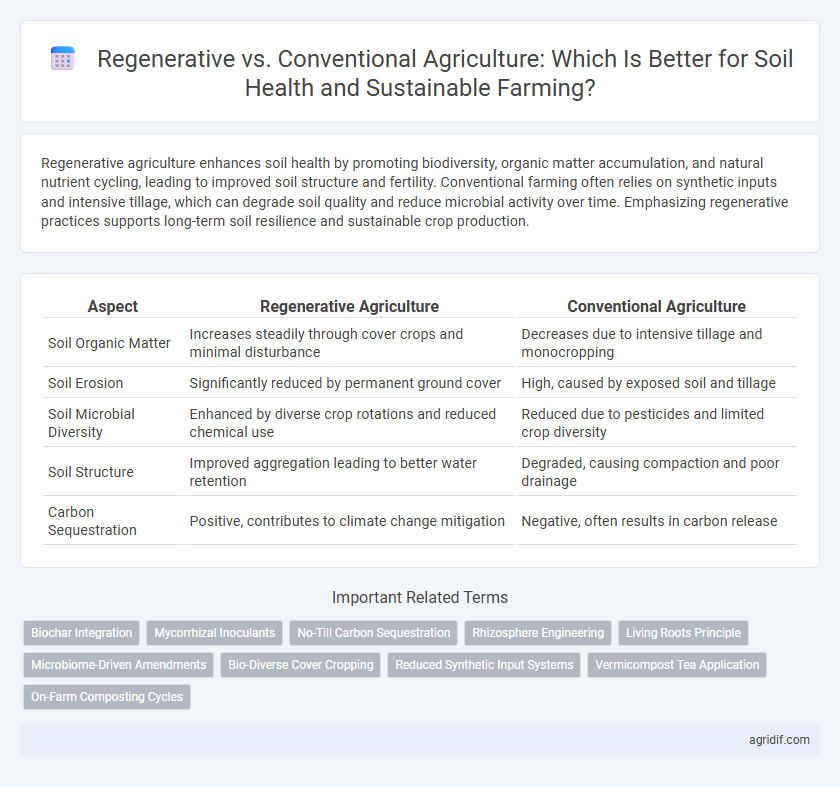 Regenerative vs. Conventional Agriculture: Which Is Better for Soil Health and Sustainable Farming?

Regenerative agriculture enhances soil health by promoting biodiversity, organic matter accumulation, and natural nutrient cycling, leading to improved soil structure and fertility. Conventional farming often relies on synthetic inputs and intensive tillage, which can degrade soil quality and reduce microbial activity over time. Emphasizing regenerative practices supports long-term soil resilience and sustainable crop production.

| Aspect | Regenerative Agriculture | Conventional Agriculture |
|---|---|---|
| Soil Organic Matter | Increases steadily through cover crops and minimal disturbance | Decreases due to intensive tillage and monocropping |
| Soil Erosion | Significantly reduced by permanent ground cover | High, caused by exposed soil and tillage |
| Soil Microbial Diversity | Enhanced by diverse crop rotations and reduced chemical use | Reduced due to pesticides and limited crop diversity |
| Soil Structure | Improved aggregation leading to better water retention | Degraded, causing compaction and poor drainage |
| Carbon Sequestration | Positive, contributes to climate change mitigation | Negative, often results in carbon release |

Important Related Terms

Biochar Integration
Mycorrhizal Inoculants
No-Till Carbon Sequestration
Rhizosphere Engineering
Living Roots Principle
Microbiome-Driven Amendments
Bio-Diverse Cover Cropping
Reduced Synthetic Input Systems
Vermicompost Tea Application
On-Farm Composting Cycles

agridif.com