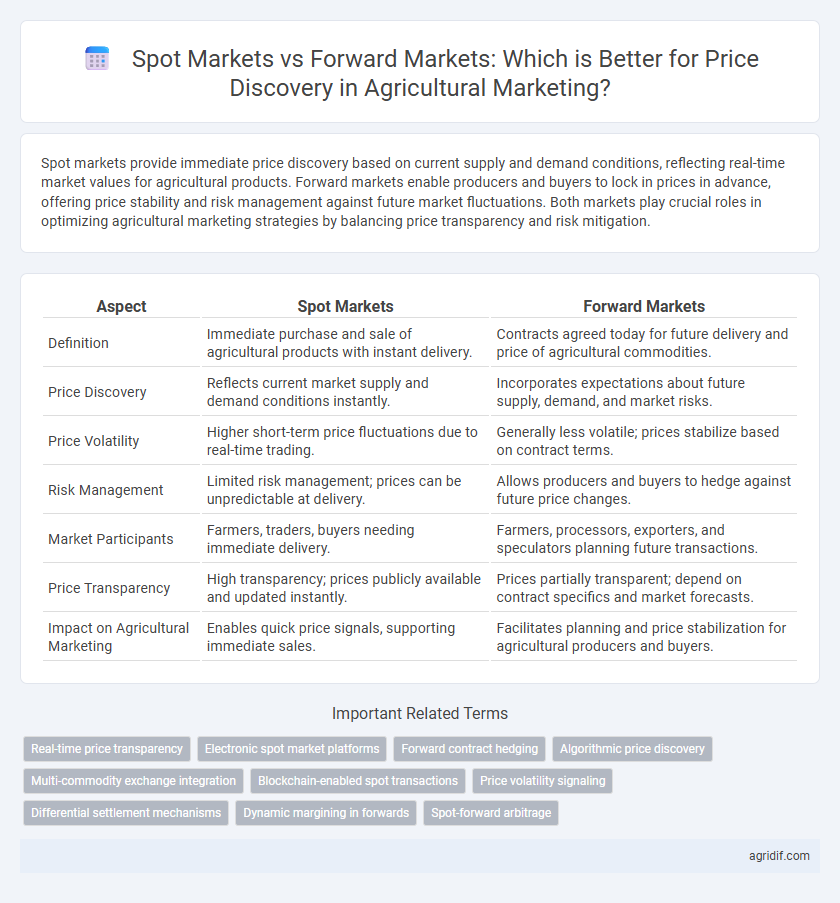 Spot Markets vs Forward Markets: Which is Better for Price Discovery in Agricultural Marketing?

Spot markets provide immediate price discovery based on current supply and demand conditions, reflecting real-time market values for agricultural products. Forward markets enable producers and buyers to lock in prices in advance, offering price stability and risk management against future market fluctuations. Both markets play crucial roles in optimizing agricultural marketing strategies by balancing price transparency and risk mitigation.

| Aspect | Spot Markets | Forward Markets |
|---|---|---|
| Definition | Immediate purchase and sale of agricultural products with instant delivery. | Contracts agreed today for future delivery and price of agricultural commodities. |
| Price Discovery | Reflects current market supply and demand conditions instantly. | Incorporates expectations about future supply, demand, and market risks. |
| Price Volatility | Higher short-term price fluctuations due to real-time trading. | Generally less volatile; prices stabilize based on contract terms. |
| Risk Management | Limited risk management; prices can be unpredictable at delivery. | Allows producers and buyers to hedge against future price changes. |
| Market Participants | Farmers, traders, buyers needing immediate delivery. | Farmers, processors, exporters, and speculators planning future transactions. |
| Price Transparency | High transparency; prices publicly available and updated instantly. | Prices partially transparent; depend on contract specifics and market forecasts. |
| Impact on Agricultural Marketing | Enables quick price signals, supporting immediate sales. | Facilitates planning and price stabilization for agricultural producers and buyers. |

Important Related Terms

Real-time price transparency
Electronic spot market platforms
Forward contract hedging
Algorithmic price discovery
Multi-commodity exchange integration
Blockchain-enabled spot transactions
Price volatility signaling
Differential settlement mechanisms
Dynamic margining in forwards
Spot-forward arbitrage

agridif.com