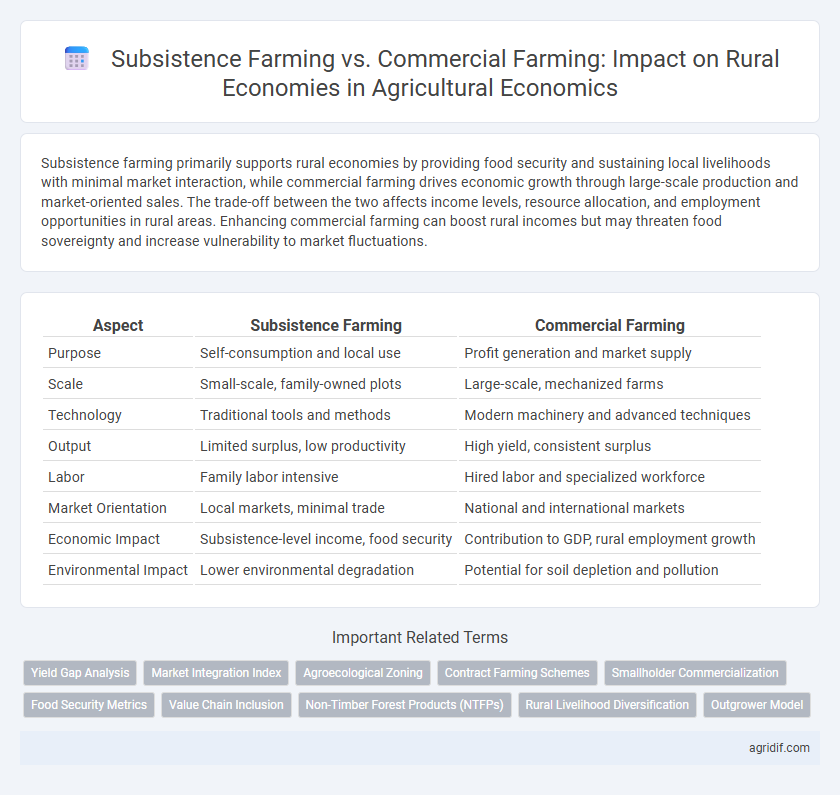 Subsistence Farming vs. Commercial Farming: Impact on Rural Economies in Agricultural Economics

Subsistence farming primarily supports rural economies by providing food security and sustaining local livelihoods with minimal market interaction, while commercial farming drives economic growth through large-scale production and market-oriented sales. The trade-off between the two affects income levels, resource allocation, and employment opportunities in rural areas. Enhancing commercial farming can boost rural incomes but may threaten food sovereignty and increase vulnerability to market fluctuations.

| Aspect | Subsistence Farming | Commercial Farming |
|---|---|---|
| Purpose | Self-consumption and local use | Profit generation and market supply |
| Scale | Small-scale, family-owned plots | Large-scale, mechanized farms |
| Technology | Traditional tools and methods | Modern machinery and advanced techniques |
| Output | Limited surplus, low productivity | High yield, consistent surplus |
| Labor | Family labor intensive | Hired labor and specialized workforce |
| Market Orientation | Local markets, minimal trade | National and international markets |
| Economic Impact | Subsistence-level income, food security | Contribution to GDP, rural employment growth |
| Environmental Impact | Lower environmental degradation | Potential for soil depletion and pollution |

Important Related Terms

Yield Gap Analysis
Market Integration Index
Agroecological Zoning
Contract Farming Schemes
Smallholder Commercialization
Food Security Metrics
Value Chain Inclusion
Non-Timber Forest Products (NTFPs)
Rural Livelihood Diversification
Outgrower Model

agridif.com