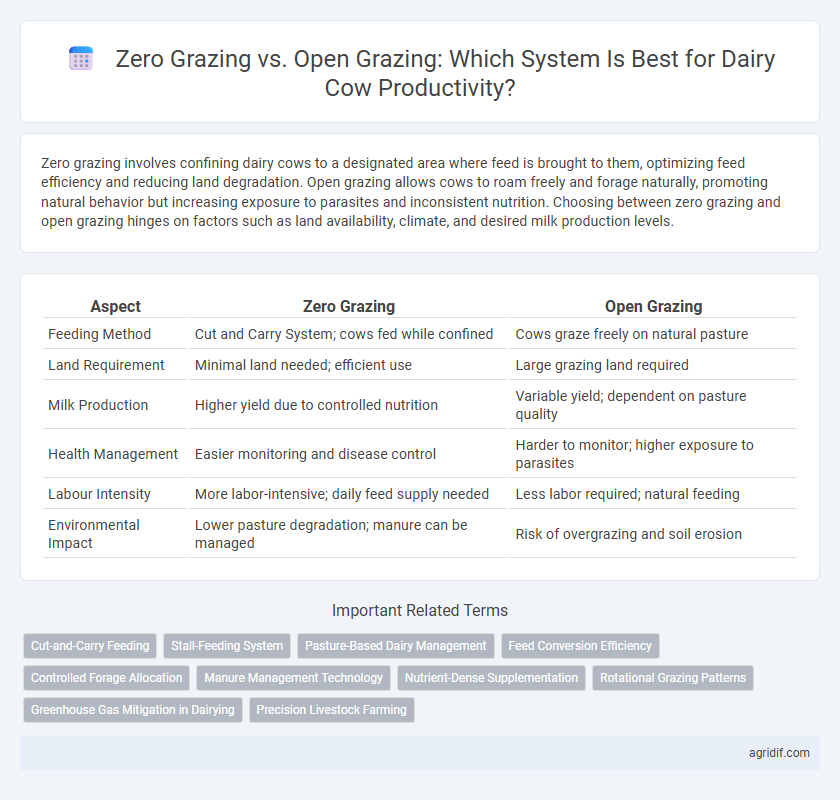 Zero Grazing vs. Open Grazing: Which System Is Best for Dairy Cow Productivity?

Zero grazing involves confining dairy cows to a designated area where feed is brought to them, optimizing feed efficiency and reducing land degradation. Open grazing allows cows to roam freely and forage naturally, promoting natural behavior but increasing exposure to parasites and inconsistent nutrition. Choosing between zero grazing and open grazing hinges on factors such as land availability, climate, and desired milk production levels.

| Aspect | Zero Grazing | Open Grazing |
|---|---|---|
| Feeding Method | Cut and Carry System; cows fed while confined | Cows graze freely on natural pasture |
| Land Requirement | Minimal land needed; efficient use | Large grazing land required |
| Milk Production | Higher yield due to controlled nutrition | Variable yield; dependent on pasture quality |
| Health Management | Easier monitoring and disease control | Harder to monitor; higher exposure to parasites |
| Labour Intensity | More labor-intensive; daily feed supply needed | Less labor required; natural feeding |
| Environmental Impact | Lower pasture degradation; manure can be managed | Risk of overgrazing and soil erosion |

Important Related Terms

Cut-and-Carry Feeding
Stall-Feeding System
Pasture-Based Dairy Management
Feed Conversion Efficiency
Controlled Forage Allocation
Manure Management Technology
Nutrient-Dense Supplementation
Rotational Grazing Patterns
Greenhouse Gas Mitigation in Dairying
Precision Livestock Farming

agridif.com