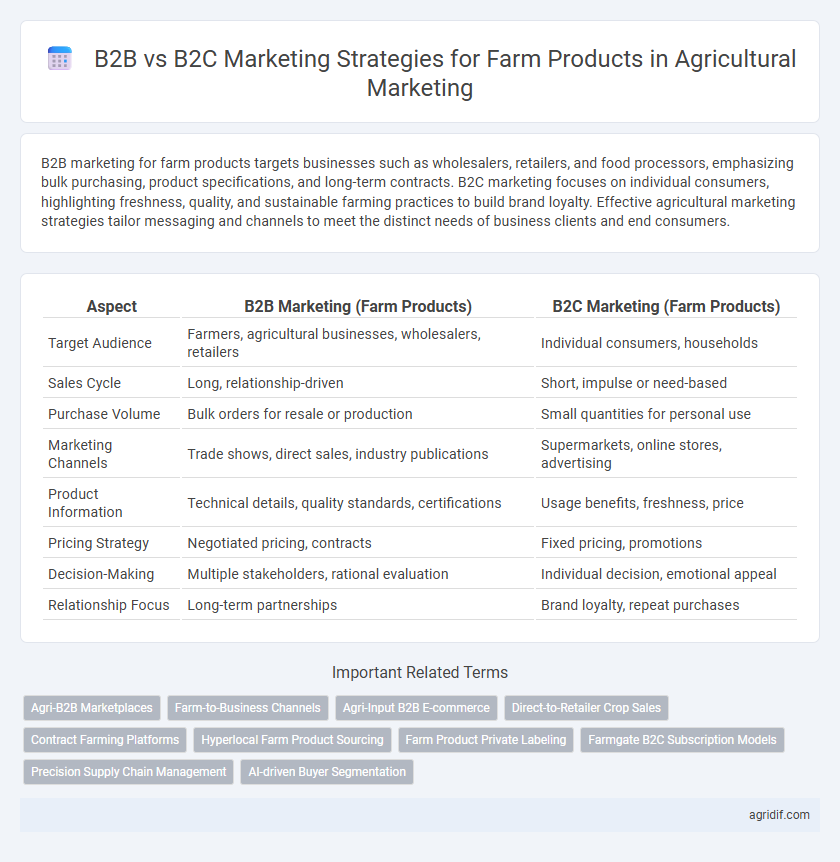 B2B vs B2C Marketing Strategies for Farm Products in Agricultural Marketing

B2B marketing for farm products targets businesses such as wholesalers, retailers, and food processors, emphasizing bulk purchasing, product specifications, and long-term contracts. B2C marketing focuses on individual consumers, highlighting freshness, quality, and sustainable farming practices to build brand loyalty. Effective agricultural marketing strategies tailor messaging and channels to meet the distinct needs of business clients and end consumers.

| Aspect | B2B Marketing (Farm Products) | B2C Marketing (Farm Products) |
|---|---|---|
| Target Audience | Farmers, agricultural businesses, wholesalers, retailers | Individual consumers, households |
| Sales Cycle | Long, relationship-driven | Short, impulse or need-based |
| Purchase Volume | Bulk orders for resale or production | Small quantities for personal use |
| Marketing Channels | Trade shows, direct sales, industry publications | Supermarkets, online stores, advertising |
| Product Information | Technical details, quality standards, certifications | Usage benefits, freshness, price |
| Pricing Strategy | Negotiated pricing, contracts | Fixed pricing, promotions |
| Decision-Making | Multiple stakeholders, rational evaluation | Individual decision, emotional appeal |
| Relationship Focus | Long-term partnerships | Brand loyalty, repeat purchases |

Important Related Terms

Agri-B2B Marketplaces
Farm-to-Business Channels
Agri-Input B2B E-commerce
Direct-to-Retailer Crop Sales
Contract Farming Platforms
Hyperlocal Farm Product Sourcing
Farm Product Private Labeling
Farmgate B2C Subscription Models
Precision Supply Chain Management
AI-driven Buyer Segmentation

agridif.com