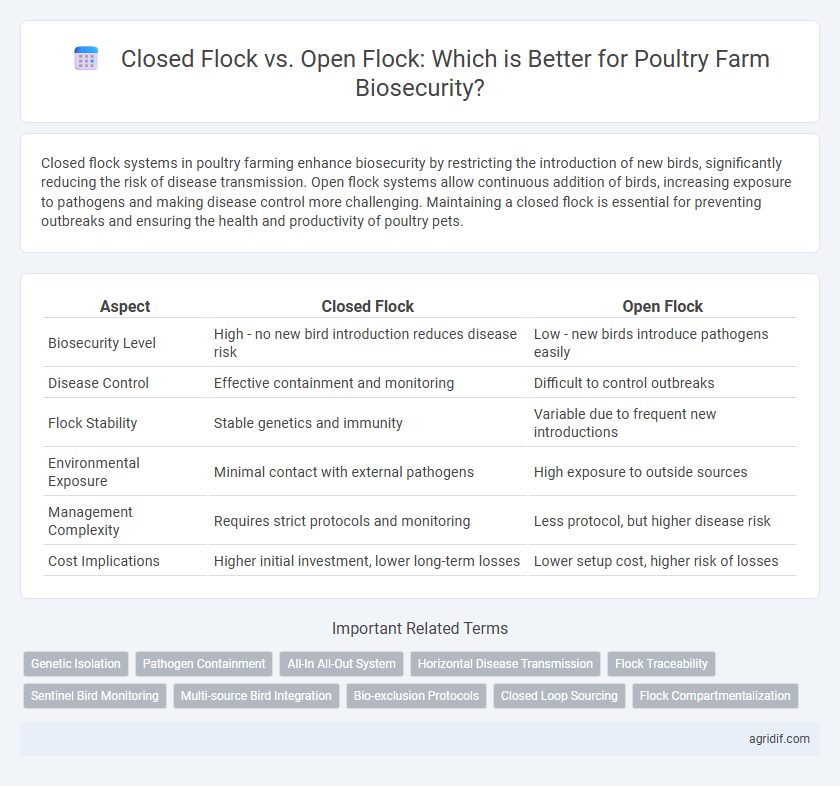 Closed Flock vs. Open Flock: Which is Better for Poultry Farm Biosecurity?

Closed flock systems in poultry farming enhance biosecurity by restricting the introduction of new birds, significantly reducing the risk of disease transmission. Open flock systems allow continuous addition of birds, increasing exposure to pathogens and making disease control more challenging. Maintaining a closed flock is essential for preventing outbreaks and ensuring the health and productivity of poultry pets.

| Aspect | Closed Flock | Open Flock |
|---|---|---|
| Biosecurity Level | High - no new bird introduction reduces disease risk | Low - new birds introduce pathogens easily |
| Disease Control | Effective containment and monitoring | Difficult to control outbreaks |
| Flock Stability | Stable genetics and immunity | Variable due to frequent new introductions |
| Environmental Exposure | Minimal contact with external pathogens | High exposure to outside sources |
| Management Complexity | Requires strict protocols and monitoring | Less protocol, but higher disease risk |
| Cost Implications | Higher initial investment, lower long-term losses | Lower setup cost, higher risk of losses |

Important Related Terms

Genetic Isolation
Pathogen Containment
All-In All-Out System
Horizontal Disease Transmission
Flock Traceability
Sentinel Bird Monitoring
Multi-source Bird Integration
Bio-exclusion Protocols
Closed Loop Sourcing
Flock Compartmentalization

agridif.com