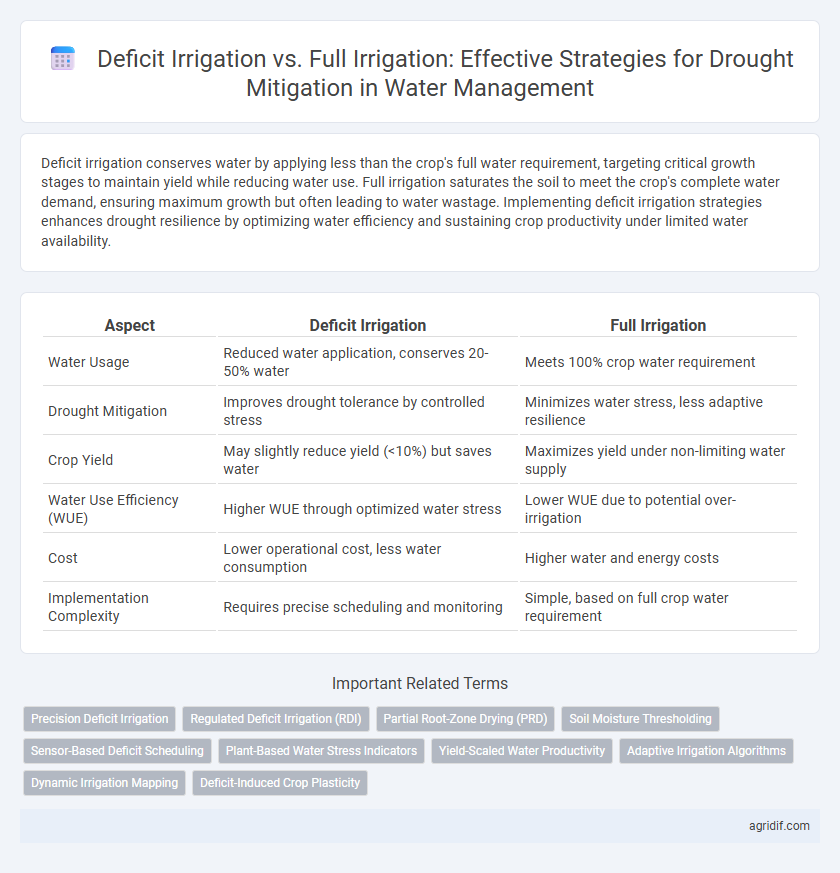 Deficit Irrigation vs. Full Irrigation: Effective Strategies for Drought Mitigation in Water Management

Deficit irrigation conserves water by applying less than the crop's full water requirement, targeting critical growth stages to maintain yield while reducing water use. Full irrigation saturates the soil to meet the crop's complete water demand, ensuring maximum growth but often leading to water wastage. Implementing deficit irrigation strategies enhances drought resilience by optimizing water efficiency and sustaining crop productivity under limited water availability.

| Aspect | Deficit Irrigation | Full Irrigation |
|---|---|---|
| Water Usage | Reduced water application, conserves 20-50% water | Meets 100% crop water requirement |
| Drought Mitigation | Improves drought tolerance by controlled stress | Minimizes water stress, less adaptive resilience |
| Crop Yield | May slightly reduce yield (<10%) but saves water | Maximizes yield under non-limiting water supply |
| Water Use Efficiency (WUE) | Higher WUE through optimized water stress | Lower WUE due to potential over-irrigation |
| Cost | Lower operational cost, less water consumption | Higher water and energy costs |
| Implementation Complexity | Requires precise scheduling and monitoring | Simple, based on full crop water requirement |

Important Related Terms

Precision Deficit Irrigation
Regulated Deficit Irrigation (RDI)
Partial Root-Zone Drying (PRD)
Soil Moisture Thresholding
Sensor-Based Deficit Scheduling
Plant-Based Water Stress Indicators
Yield-Scaled Water Productivity
Adaptive Irrigation Algorithms
Dynamic Irrigation Mapping
Deficit-Induced Crop Plasticity

agridif.com