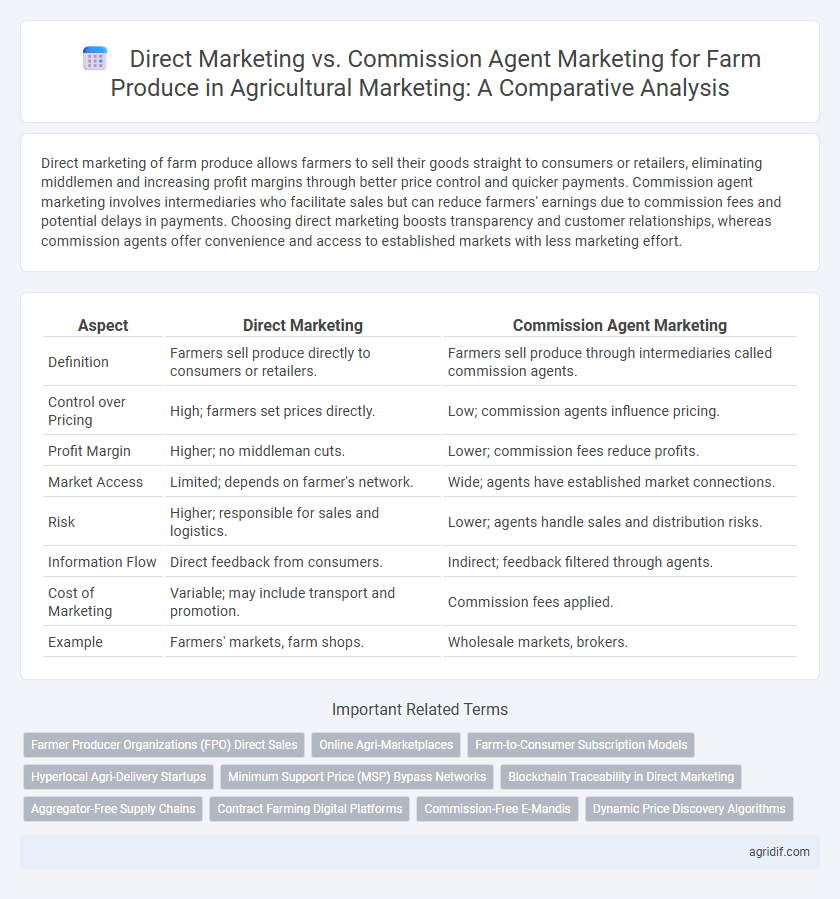 Direct Marketing vs. Commission Agent Marketing for Farm Produce in Agricultural Marketing: A Comparative Analysis

Direct marketing of farm produce allows farmers to sell their goods straight to consumers or retailers, eliminating middlemen and increasing profit margins through better price control and quicker payments. Commission agent marketing involves intermediaries who facilitate sales but can reduce farmers' earnings due to commission fees and potential delays in payments. Choosing direct marketing boosts transparency and customer relationships, whereas commission agents offer convenience and access to established markets with less marketing effort.

| Aspect | Direct Marketing | Commission Agent Marketing |
|---|---|---|
| Definition | Farmers sell produce directly to consumers or retailers. | Farmers sell produce through intermediaries called commission agents. |
| Control over Pricing | High; farmers set prices directly. | Low; commission agents influence pricing. |
| Profit Margin | Higher; no middleman cuts. | Lower; commission fees reduce profits. |
| Market Access | Limited; depends on farmer's network. | Wide; agents have established market connections. |
| Risk | Higher; responsible for sales and logistics. | Lower; agents handle sales and distribution risks. |
| Information Flow | Direct feedback from consumers. | Indirect; feedback filtered through agents. |
| Cost of Marketing | Variable; may include transport and promotion. | Commission fees applied. |
| Example | Farmers' markets, farm shops. | Wholesale markets, brokers. |

Important Related Terms

Farmer Producer Organizations (FPO) Direct Sales
Online Agri-Marketplaces
Farm-to-Consumer Subscription Models
Hyperlocal Agri-Delivery Startups
Minimum Support Price (MSP) Bypass Networks
Blockchain Traceability in Direct Marketing
Aggregator-Free Supply Chains
Contract Farming Digital Platforms
Commission-Free E-Mandis
Dynamic Price Discovery Algorithms

agridif.com