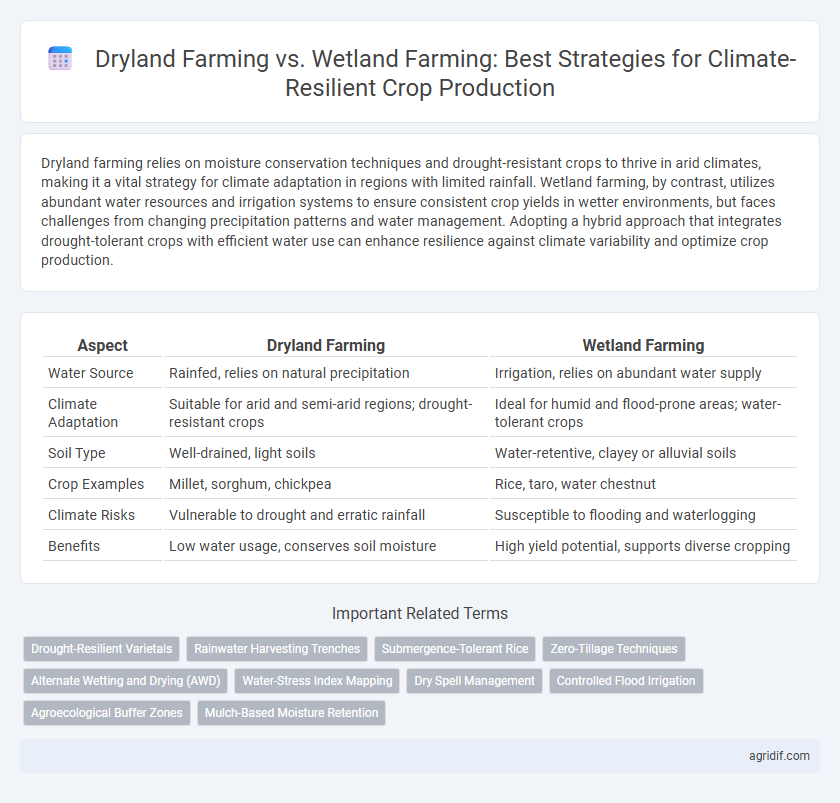 Dryland Farming vs. Wetland Farming: Best Strategies for Climate-Resilient Crop Production

Dryland farming relies on moisture conservation techniques and drought-resistant crops to thrive in arid climates, making it a vital strategy for climate adaptation in regions with limited rainfall. Wetland farming, by contrast, utilizes abundant water resources and irrigation systems to ensure consistent crop yields in wetter environments, but faces challenges from changing precipitation patterns and water management. Adopting a hybrid approach that integrates drought-tolerant crops with efficient water use can enhance resilience against climate variability and optimize crop production.

| Aspect | Dryland Farming | Wetland Farming |
|---|---|---|
| Water Source | Rainfed, relies on natural precipitation | Irrigation, relies on abundant water supply |
| Climate Adaptation | Suitable for arid and semi-arid regions; drought-resistant crops | Ideal for humid and flood-prone areas; water-tolerant crops |
| Soil Type | Well-drained, light soils | Water-retentive, clayey or alluvial soils |
| Crop Examples | Millet, sorghum, chickpea | Rice, taro, water chestnut |
| Climate Risks | Vulnerable to drought and erratic rainfall | Susceptible to flooding and waterlogging |
| Benefits | Low water usage, conserves soil moisture | High yield potential, supports diverse cropping |

Important Related Terms

Drought-Resilient Varietals
Rainwater Harvesting Trenches
Submergence-Tolerant Rice
Zero-Tillage Techniques
Alternate Wetting and Drying (AWD)
Water-Stress Index Mapping
Dry Spell Management
Controlled Flood Irrigation
Agroecological Buffer Zones
Mulch-Based Moisture Retention

agridif.com