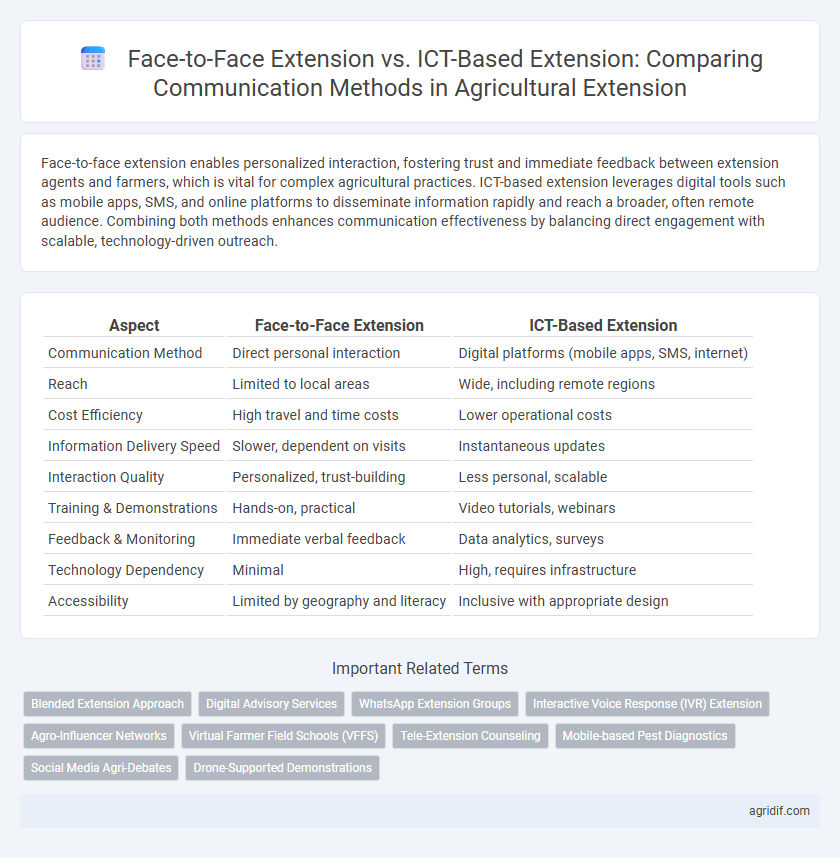 Face-to-Face Extension vs. ICT-Based Extension: Comparing Communication Methods in Agricultural Extension

Face-to-face extension enables personalized interaction, fostering trust and immediate feedback between extension agents and farmers, which is vital for complex agricultural practices. ICT-based extension leverages digital tools such as mobile apps, SMS, and online platforms to disseminate information rapidly and reach a broader, often remote audience. Combining both methods enhances communication effectiveness by balancing direct engagement with scalable, technology-driven outreach.

| Aspect | Face-to-Face Extension | ICT-Based Extension |
|---|---|---|
| Communication Method | Direct personal interaction | Digital platforms (mobile apps, SMS, internet) |
| Reach | Limited to local areas | Wide, including remote regions |
| Cost Efficiency | High travel and time costs | Lower operational costs |
| Information Delivery Speed | Slower, dependent on visits | Instantaneous updates |
| Interaction Quality | Personalized, trust-building | Less personal, scalable |
| Training & Demonstrations | Hands-on, practical | Video tutorials, webinars |
| Feedback & Monitoring | Immediate verbal feedback | Data analytics, surveys |
| Technology Dependency | Minimal | High, requires infrastructure |
| Accessibility | Limited by geography and literacy | Inclusive with appropriate design |

Important Related Terms

Blended Extension Approach
Digital Advisory Services
WhatsApp Extension Groups
Interactive Voice Response (IVR) Extension
Agro-Influencer Networks
Virtual Farmer Field Schools (VFFS)
Tele-Extension Counseling
Mobile-based Pest Diagnostics
Social Media Agri-Debates
Drone-Supported Demonstrations

agridif.com