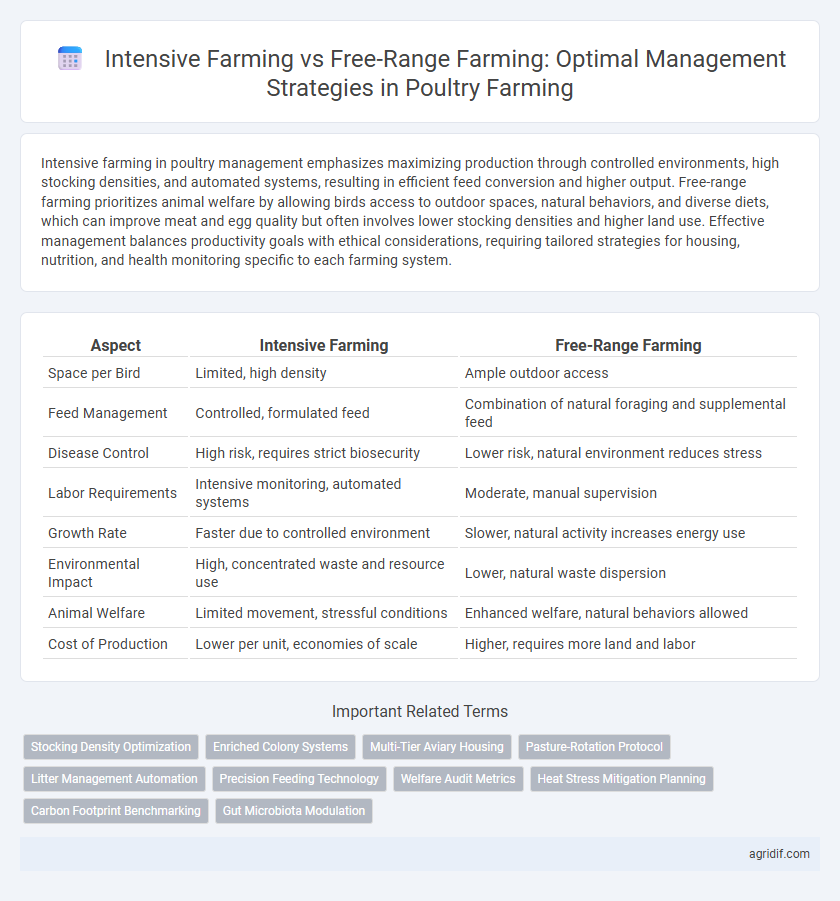 Intensive Farming vs Free-Range Farming: Optimal Management Strategies in Poultry Farming

Intensive farming in poultry management emphasizes maximizing production through controlled environments, high stocking densities, and automated systems, resulting in efficient feed conversion and higher output. Free-range farming prioritizes animal welfare by allowing birds access to outdoor spaces, natural behaviors, and diverse diets, which can improve meat and egg quality but often involves lower stocking densities and higher land use. Effective management balances productivity goals with ethical considerations, requiring tailored strategies for housing, nutrition, and health monitoring specific to each farming system.

| Aspect | Intensive Farming | Free-Range Farming |
|---|---|---|
| Space per Bird | Limited, high density | Ample outdoor access |
| Feed Management | Controlled, formulated feed | Combination of natural foraging and supplemental feed |
| Disease Control | High risk, requires strict biosecurity | Lower risk, natural environment reduces stress |
| Labor Requirements | Intensive monitoring, automated systems | Moderate, manual supervision |
| Growth Rate | Faster due to controlled environment | Slower, natural activity increases energy use |
| Environmental Impact | High, concentrated waste and resource use | Lower, natural waste dispersion |
| Animal Welfare | Limited movement, stressful conditions | Enhanced welfare, natural behaviors allowed |
| Cost of Production | Lower per unit, economies of scale | Higher, requires more land and labor |

Important Related Terms

Stocking Density Optimization
Enriched Colony Systems
Multi-Tier Aviary Housing
Pasture-Rotation Protocol
Litter Management Automation
Precision Feeding Technology
Welfare Audit Metrics
Heat Stress Mitigation Planning
Carbon Footprint Benchmarking
Gut Microbiota Modulation

agridif.com