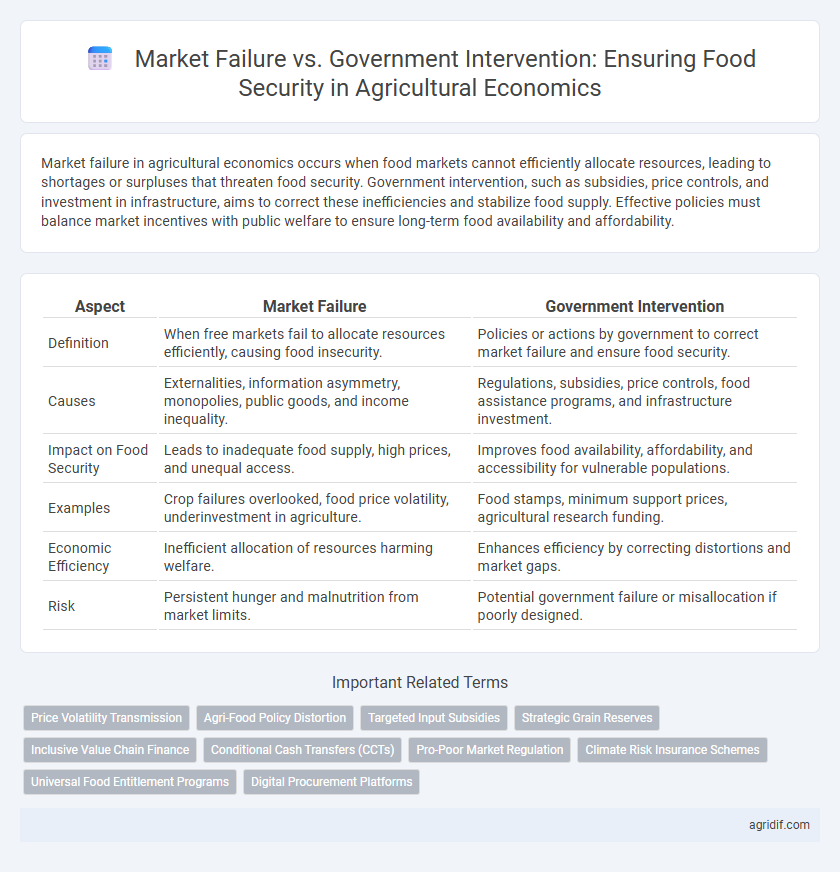 Market Failure vs. Government Intervention: Ensuring Food Security in Agricultural Economics

Market failure in agricultural economics occurs when food markets cannot efficiently allocate resources, leading to shortages or surpluses that threaten food security. Government intervention, such as subsidies, price controls, and investment in infrastructure, aims to correct these inefficiencies and stabilize food supply. Effective policies must balance market incentives with public welfare to ensure long-term food availability and affordability.

| Aspect | Market Failure | Government Intervention |
|---|---|---|
| Definition | When free markets fail to allocate resources efficiently, causing food insecurity. | Policies or actions by government to correct market failure and ensure food security. |
| Causes | Externalities, information asymmetry, monopolies, public goods, and income inequality. | Regulations, subsidies, price controls, food assistance programs, and infrastructure investment. |
| Impact on Food Security | Leads to inadequate food supply, high prices, and unequal access. | Improves food availability, affordability, and accessibility for vulnerable populations. |
| Examples | Crop failures overlooked, food price volatility, underinvestment in agriculture. | Food stamps, minimum support prices, agricultural research funding. |
| Economic Efficiency | Inefficient allocation of resources harming welfare. | Enhances efficiency by correcting distortions and market gaps. |
| Risk | Persistent hunger and malnutrition from market limits. | Potential government failure or misallocation if poorly designed. |

Important Related Terms

Price Volatility Transmission
Agri-Food Policy Distortion
Targeted Input Subsidies
Strategic Grain Reserves
Inclusive Value Chain Finance
Conditional Cash Transfers (CCTs)
Pro-Poor Market Regulation
Climate Risk Insurance Schemes
Universal Food Entitlement Programs
Digital Procurement Platforms

agridif.com