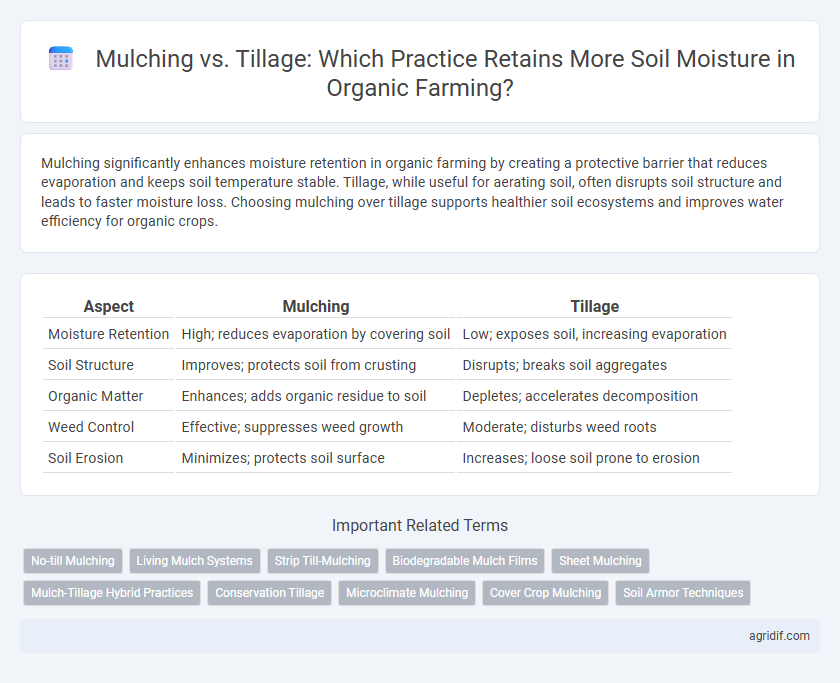 Mulching vs. Tillage: Which Practice Retains More Soil Moisture in Organic Farming?

Mulching significantly enhances moisture retention in organic farming by creating a protective barrier that reduces evaporation and keeps soil temperature stable. Tillage, while useful for aerating soil, often disrupts soil structure and leads to faster moisture loss. Choosing mulching over tillage supports healthier soil ecosystems and improves water efficiency for organic crops.

| Aspect | Mulching | Tillage |
|---|---|---|
| Moisture Retention | High; reduces evaporation by covering soil | Low; exposes soil, increasing evaporation |
| Soil Structure | Improves; protects soil from crusting | Disrupts; breaks soil aggregates |
| Organic Matter | Enhances; adds organic residue to soil | Depletes; accelerates decomposition |
| Weed Control | Effective; suppresses weed growth | Moderate; disturbs weed roots |
| Soil Erosion | Minimizes; protects soil surface | Increases; loose soil prone to erosion |

Important Related Terms

No-till Mulching
Living Mulch Systems
Strip Till-Mulching
Biodegradable Mulch Films
Sheet Mulching
Mulch-Tillage Hybrid Practices
Conservation Tillage
Microclimate Mulching
Cover Crop Mulching
Soil Armor Techniques

agridif.com