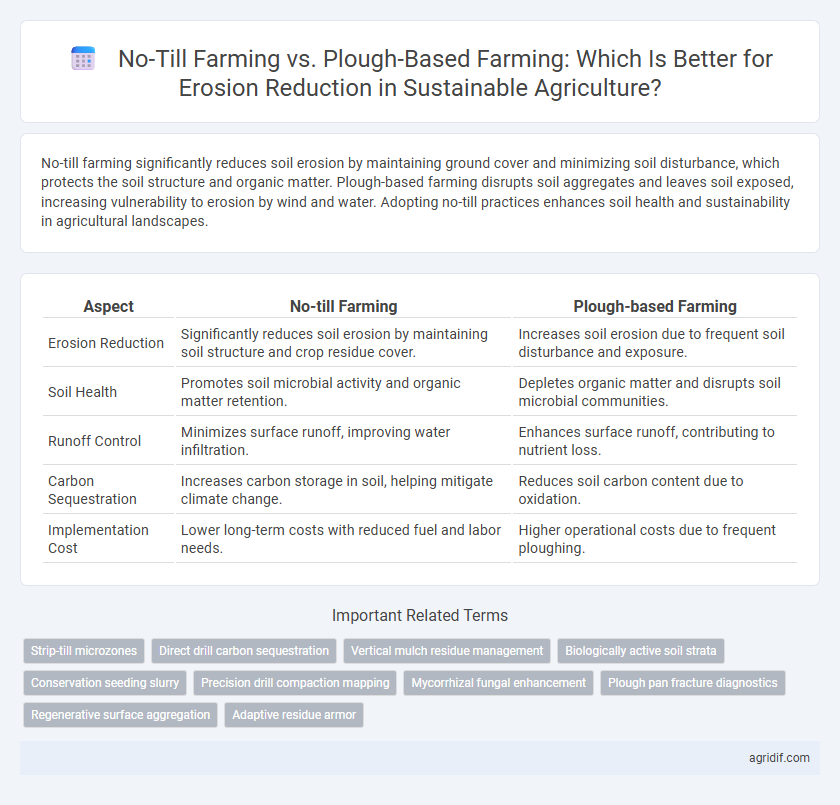 No-Till Farming vs. Plough-Based Farming: Which Is Better for Erosion Reduction in Sustainable Agriculture?

No-till farming significantly reduces soil erosion by maintaining ground cover and minimizing soil disturbance, which protects the soil structure and organic matter. Plough-based farming disrupts soil aggregates and leaves soil exposed, increasing vulnerability to erosion by wind and water. Adopting no-till practices enhances soil health and sustainability in agricultural landscapes.

| Aspect | No-till Farming | Plough-based Farming |
|---|---|---|
| Erosion Reduction | Significantly reduces soil erosion by maintaining soil structure and crop residue cover. | Increases soil erosion due to frequent soil disturbance and exposure. |
| Soil Health | Promotes soil microbial activity and organic matter retention. | Depletes organic matter and disrupts soil microbial communities. |
| Runoff Control | Minimizes surface runoff, improving water infiltration. | Enhances surface runoff, contributing to nutrient loss. |
| Carbon Sequestration | Increases carbon storage in soil, helping mitigate climate change. | Reduces soil carbon content due to oxidation. |
| Implementation Cost | Lower long-term costs with reduced fuel and labor needs. | Higher operational costs due to frequent ploughing. |

Important Related Terms

Strip-till microzones
Direct drill carbon sequestration
Vertical mulch residue management
Biologically active soil strata
Conservation seeding slurry
Precision drill compaction mapping
Mycorrhizal fungal enhancement
Plough pan fracture diagnostics
Regenerative surface aggregation
Adaptive residue armor

agridif.com