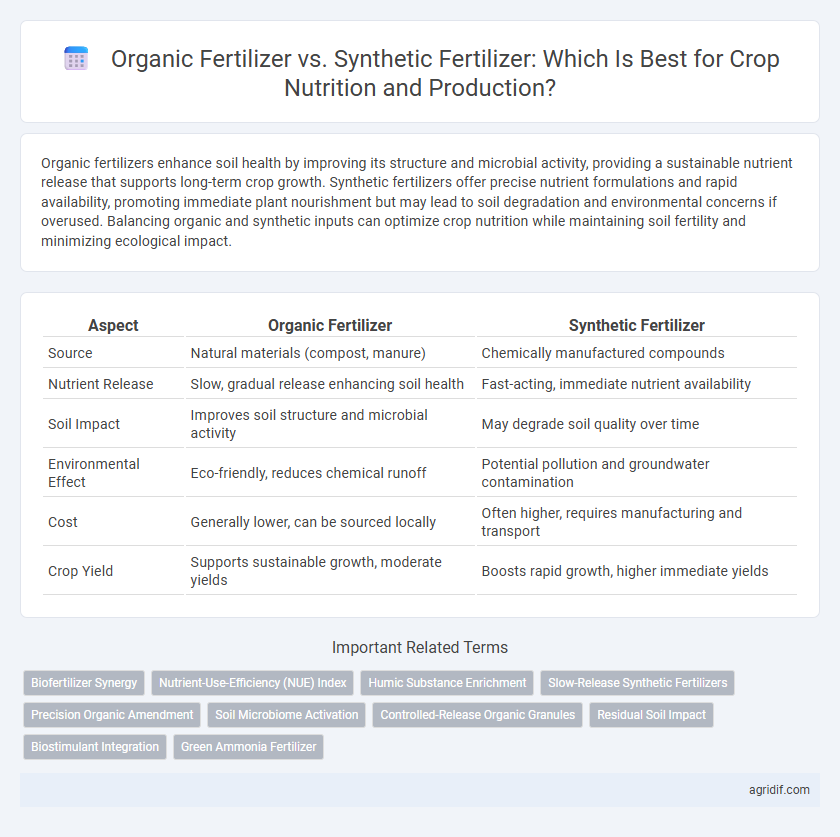 Organic Fertilizer vs. Synthetic Fertilizer: Which Is Best for Crop Nutrition and Production?

Organic fertilizers enhance soil health by improving its structure and microbial activity, providing a sustainable nutrient release that supports long-term crop growth. Synthetic fertilizers offer precise nutrient formulations and rapid availability, promoting immediate plant nourishment but may lead to soil degradation and environmental concerns if overused. Balancing organic and synthetic inputs can optimize crop nutrition while maintaining soil fertility and minimizing ecological impact.

| Aspect | Organic Fertilizer | Synthetic Fertilizer |
|---|---|---|
| Source | Natural materials (compost, manure) | Chemically manufactured compounds |
| Nutrient Release | Slow, gradual release enhancing soil health | Fast-acting, immediate nutrient availability |
| Soil Impact | Improves soil structure and microbial activity | May degrade soil quality over time |
| Environmental Effect | Eco-friendly, reduces chemical runoff | Potential pollution and groundwater contamination |
| Cost | Generally lower, can be sourced locally | Often higher, requires manufacturing and transport |
| Crop Yield | Supports sustainable growth, moderate yields | Boosts rapid growth, higher immediate yields |

Important Related Terms

Biofertilizer Synergy
Nutrient-Use-Efficiency (NUE) Index
Humic Substance Enrichment
Slow-Release Synthetic Fertilizers
Precision Organic Amendment
Soil Microbiome Activation
Controlled-Release Organic Granules
Residual Soil Impact
Biostimulant Integration
Green Ammonia Fertilizer

agridif.com