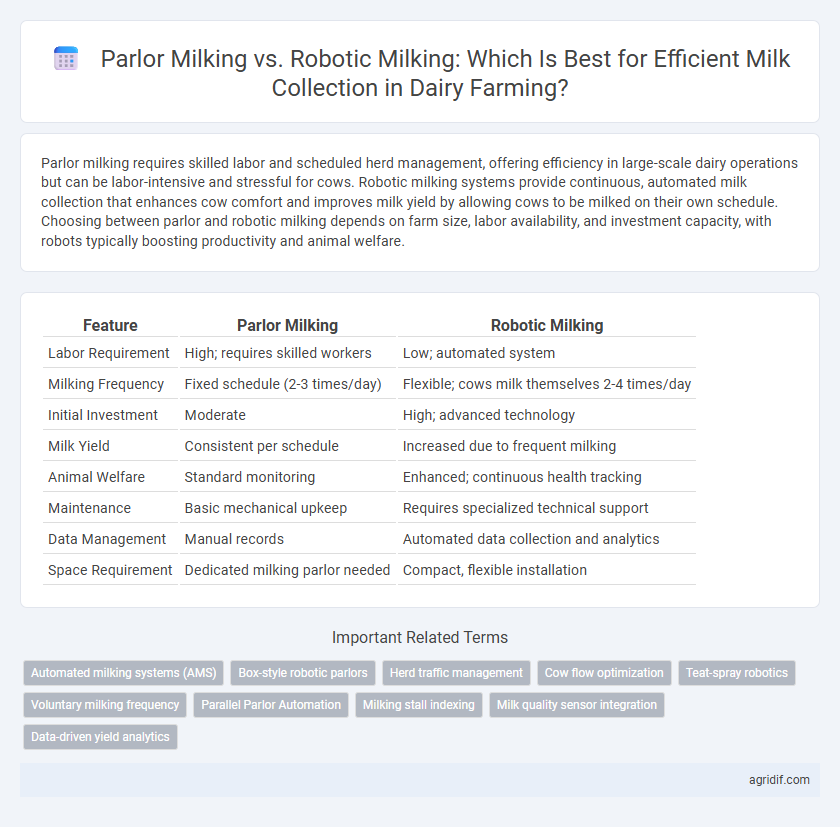 Parlor Milking vs. Robotic Milking: Which Is Best for Efficient Milk Collection in Dairy Farming?

Parlor milking requires skilled labor and scheduled herd management, offering efficiency in large-scale dairy operations but can be labor-intensive and stressful for cows. Robotic milking systems provide continuous, automated milk collection that enhances cow comfort and improves milk yield by allowing cows to be milked on their own schedule. Choosing between parlor and robotic milking depends on farm size, labor availability, and investment capacity, with robots typically boosting productivity and animal welfare.

| Feature | Parlor Milking | Robotic Milking |
|---|---|---|
| Labor Requirement | High; requires skilled workers | Low; automated system |
| Milking Frequency | Fixed schedule (2-3 times/day) | Flexible; cows milk themselves 2-4 times/day |
| Initial Investment | Moderate | High; advanced technology |
| Milk Yield | Consistent per schedule | Increased due to frequent milking |
| Animal Welfare | Standard monitoring | Enhanced; continuous health tracking |
| Maintenance | Basic mechanical upkeep | Requires specialized technical support |
| Data Management | Manual records | Automated data collection and analytics |
| Space Requirement | Dedicated milking parlor needed | Compact, flexible installation |

Important Related Terms

Automated milking systems (AMS)
Box-style robotic parlors
Herd traffic management
Cow flow optimization
Teat-spray robotics
Voluntary milking frequency
Parallel Parlor Automation
Milking stall indexing
Milk quality sensor integration
Data-driven yield analytics

agridif.com