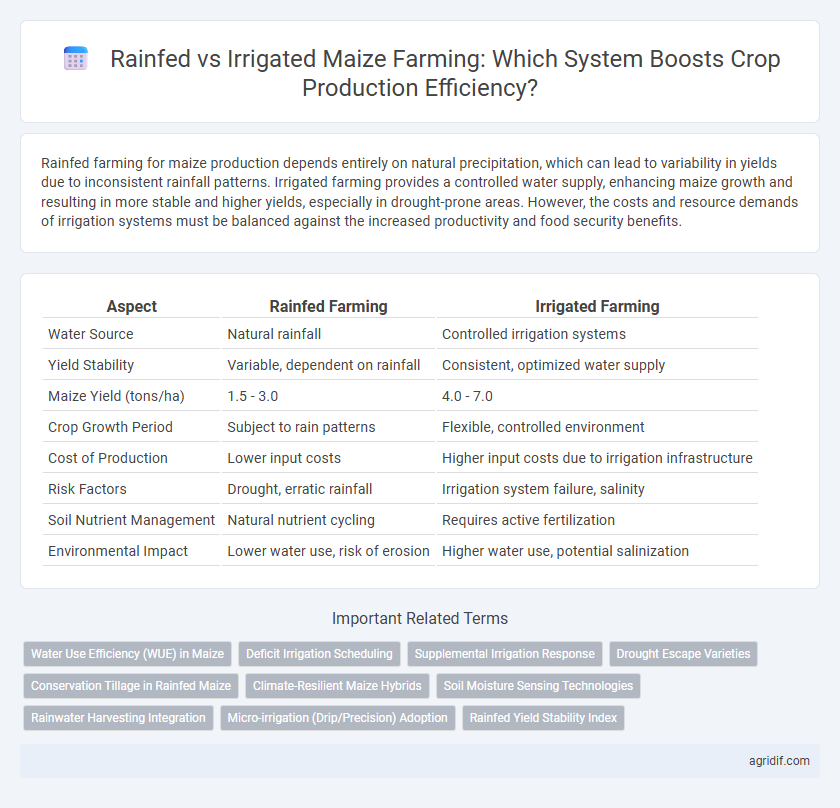 Rainfed vs Irrigated Maize Farming: Which System Boosts Crop Production Efficiency?

Rainfed farming for maize production depends entirely on natural precipitation, which can lead to variability in yields due to inconsistent rainfall patterns. Irrigated farming provides a controlled water supply, enhancing maize growth and resulting in more stable and higher yields, especially in drought-prone areas. However, the costs and resource demands of irrigation systems must be balanced against the increased productivity and food security benefits.

| Aspect | Rainfed Farming | Irrigated Farming |
|---|---|---|
| Water Source | Natural rainfall | Controlled irrigation systems |
| Yield Stability | Variable, dependent on rainfall | Consistent, optimized water supply |
| Maize Yield (tons/ha) | 1.5 - 3.0 | 4.0 - 7.0 |
| Crop Growth Period | Subject to rain patterns | Flexible, controlled environment |
| Cost of Production | Lower input costs | Higher input costs due to irrigation infrastructure |
| Risk Factors | Drought, erratic rainfall | Irrigation system failure, salinity |
| Soil Nutrient Management | Natural nutrient cycling | Requires active fertilization |
| Environmental Impact | Lower water use, risk of erosion | Higher water use, potential salinization |

Important Related Terms

Water Use Efficiency (WUE) in Maize
Deficit Irrigation Scheduling
Supplemental Irrigation Response
Drought Escape Varieties
Conservation Tillage in Rainfed Maize
Climate-Resilient Maize Hybrids
Soil Moisture Sensing Technologies
Rainwater Harvesting Integration
Micro-irrigation (Drip/Precision) Adoption
Rainfed Yield Stability Index

agridif.com