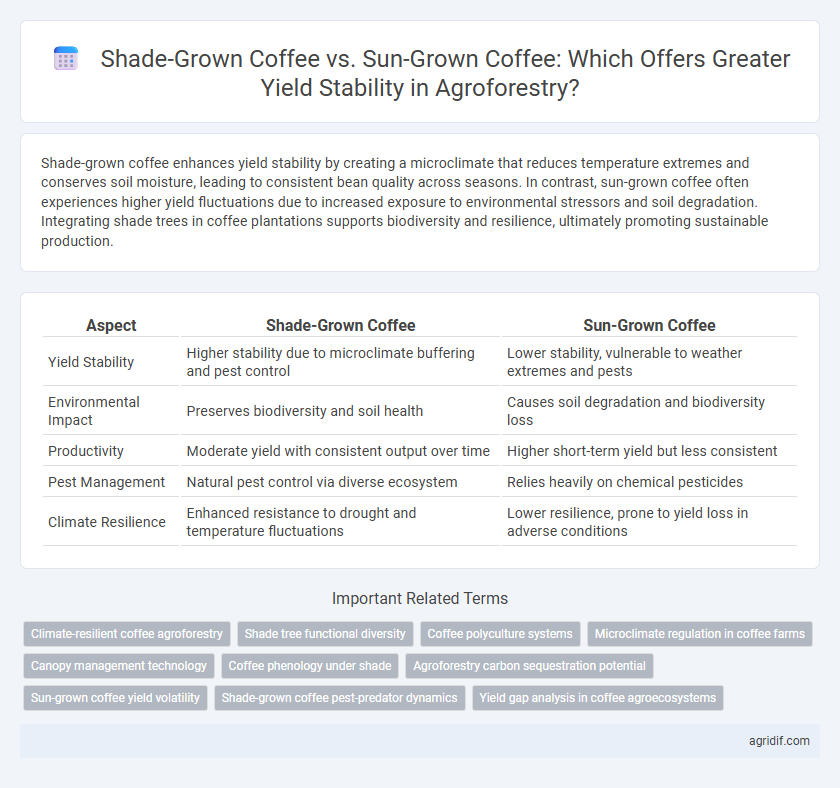 Shade-Grown Coffee vs. Sun-Grown Coffee: Which Offers Greater Yield Stability in Agroforestry?

Shade-grown coffee enhances yield stability by creating a microclimate that reduces temperature extremes and conserves soil moisture, leading to consistent bean quality across seasons. In contrast, sun-grown coffee often experiences higher yield fluctuations due to increased exposure to environmental stressors and soil degradation. Integrating shade trees in coffee plantations supports biodiversity and resilience, ultimately promoting sustainable production.

| Aspect | Shade-Grown Coffee | Sun-Grown Coffee |
|---|---|---|
| Yield Stability | Higher stability due to microclimate buffering and pest control | Lower stability, vulnerable to weather extremes and pests |
| Environmental Impact | Preserves biodiversity and soil health | Causes soil degradation and biodiversity loss |
| Productivity | Moderate yield with consistent output over time | Higher short-term yield but less consistent |
| Pest Management | Natural pest control via diverse ecosystem | Relies heavily on chemical pesticides |
| Climate Resilience | Enhanced resistance to drought and temperature fluctuations | Lower resilience, prone to yield loss in adverse conditions |

Important Related Terms

Climate-resilient coffee agroforestry
Shade tree functional diversity
Coffee polyculture systems
Microclimate regulation in coffee farms
Canopy management technology
Coffee phenology under shade
Agroforestry carbon sequestration potential
Sun-grown coffee yield volatility
Shade-grown coffee pest-predator dynamics
Yield gap analysis in coffee agroecosystems

agridif.com