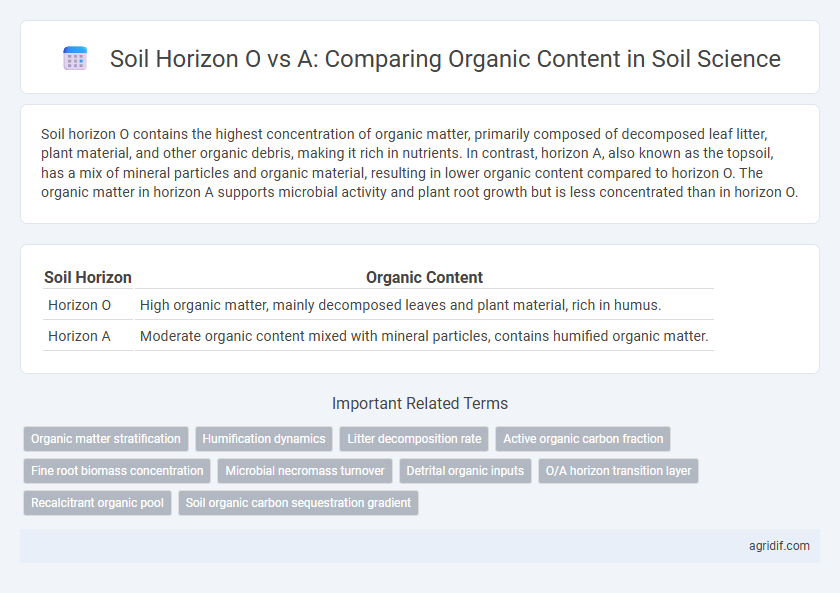 Soil Horizon O vs A: Comparing Organic Content in Soil Science

Soil horizon O contains the highest concentration of organic matter, primarily composed of decomposed leaf litter, plant material, and other organic debris, making it rich in nutrients. In contrast, horizon A, also known as the topsoil, has a mix of mineral particles and organic material, resulting in lower organic content compared to horizon O. The organic matter in horizon A supports microbial activity and plant root growth but is less concentrated than in horizon O.

| Soil Horizon | Organic Content |
|---|---|
| Horizon O | High organic matter, mainly decomposed leaves and plant material, rich in humus. |
| Horizon A | Moderate organic content mixed with mineral particles, contains humified organic matter. |

Important Related Terms

Organic matter stratification
Humification dynamics
Litter decomposition rate
Active organic carbon fraction
Fine root biomass concentration
Microbial necromass turnover
Detrital organic inputs
O/A horizon transition layer
Recalcitrant organic pool
Soil organic carbon sequestration gradient

agridif.com