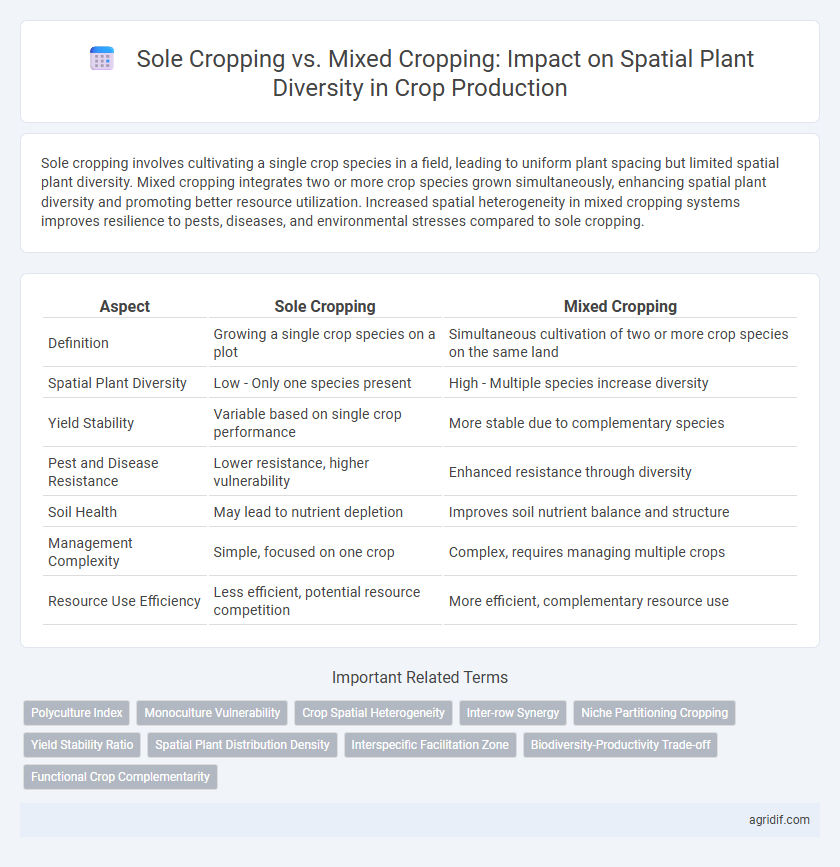 Sole Cropping vs. Mixed Cropping: Impact on Spatial Plant Diversity in Crop Production

Sole cropping involves cultivating a single crop species in a field, leading to uniform plant spacing but limited spatial plant diversity. Mixed cropping integrates two or more crop species grown simultaneously, enhancing spatial plant diversity and promoting better resource utilization. Increased spatial heterogeneity in mixed cropping systems improves resilience to pests, diseases, and environmental stresses compared to sole cropping.

| Aspect | Sole Cropping | Mixed Cropping |
|---|---|---|
| Definition | Growing a single crop species on a plot | Simultaneous cultivation of two or more crop species on the same land |
| Spatial Plant Diversity | Low - Only one species present | High - Multiple species increase diversity |
| Yield Stability | Variable based on single crop performance | More stable due to complementary species |
| Pest and Disease Resistance | Lower resistance, higher vulnerability | Enhanced resistance through diversity |
| Soil Health | May lead to nutrient depletion | Improves soil nutrient balance and structure |
| Management Complexity | Simple, focused on one crop | Complex, requires managing multiple crops |
| Resource Use Efficiency | Less efficient, potential resource competition | More efficient, complementary resource use |

Important Related Terms

Polyculture Index
Monoculture Vulnerability
Crop Spatial Heterogeneity
Inter-row Synergy
Niche Partitioning Cropping
Yield Stability Ratio
Spatial Plant Distribution Density
Interspecific Facilitation Zone
Biodiversity-Productivity Trade-off
Functional Crop Complementarity

agridif.com