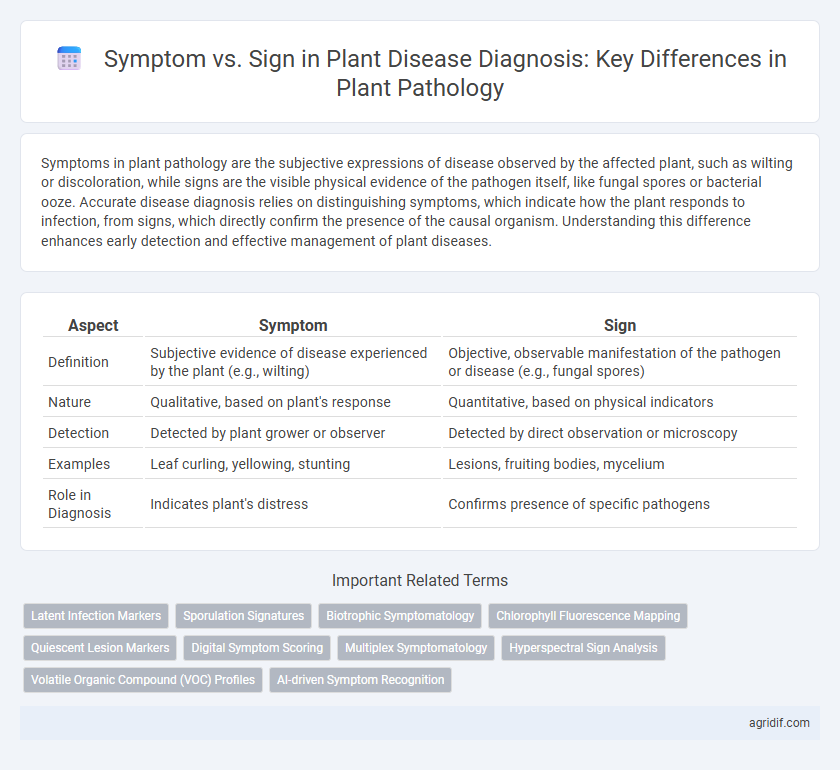 Symptom vs. Sign in Plant Disease Diagnosis: Key Differences in Plant Pathology

Symptoms in plant pathology are the subjective expressions of disease observed by the affected plant, such as wilting or discoloration, while signs are the visible physical evidence of the pathogen itself, like fungal spores or bacterial ooze. Accurate disease diagnosis relies on distinguishing symptoms, which indicate how the plant responds to infection, from signs, which directly confirm the presence of the causal organism. Understanding this difference enhances early detection and effective management of plant diseases.

| Aspect | Symptom | Sign |
|---|---|---|
| Definition | Subjective evidence of disease experienced by the plant (e.g., wilting) | Objective, observable manifestation of the pathogen or disease (e.g., fungal spores) |
| Nature | Qualitative, based on plant's response | Quantitative, based on physical indicators |
| Detection | Detected by plant grower or observer | Detected by direct observation or microscopy |
| Examples | Leaf curling, yellowing, stunting | Lesions, fruiting bodies, mycelium |
| Role in Diagnosis | Indicates plant's distress | Confirms presence of specific pathogens |

Important Related Terms

Latent Infection Markers
Sporulation Signatures
Biotrophic Symptomatology
Chlorophyll Fluorescence Mapping
Quiescent Lesion Markers
Digital Symptom Scoring
Multiplex Symptomatology
Hyperspectral Sign Analysis
Volatile Organic Compound (VOC) Profiles
AI-driven Symptom Recognition

agridif.com