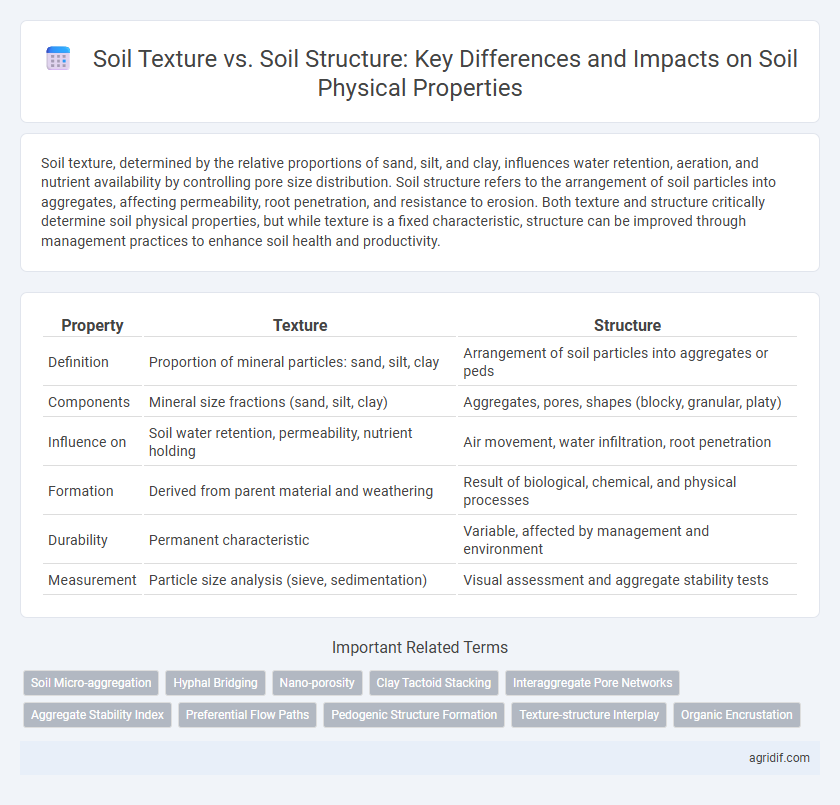 Soil Texture vs. Soil Structure: Key Differences and Impacts on Soil Physical Properties

Soil texture, determined by the relative proportions of sand, silt, and clay, influences water retention, aeration, and nutrient availability by controlling pore size distribution. Soil structure refers to the arrangement of soil particles into aggregates, affecting permeability, root penetration, and resistance to erosion. Both texture and structure critically determine soil physical properties, but while texture is a fixed characteristic, structure can be improved through management practices to enhance soil health and productivity.

| Property | Texture | Structure |
|---|---|---|
| Definition | Proportion of mineral particles: sand, silt, clay | Arrangement of soil particles into aggregates or peds |
| Components | Mineral size fractions (sand, silt, clay) | Aggregates, pores, shapes (blocky, granular, platy) |
| Influence on | Soil water retention, permeability, nutrient holding | Air movement, water infiltration, root penetration |
| Formation | Derived from parent material and weathering | Result of biological, chemical, and physical processes |
| Durability | Permanent characteristic | Variable, affected by management and environment |
| Measurement | Particle size analysis (sieve, sedimentation) | Visual assessment and aggregate stability tests |

Important Related Terms

Soil Micro-aggregation
Hyphal Bridging
Nano-porosity
Clay Tactoid Stacking
Interaggregate Pore Networks
Aggregate Stability Index
Preferential Flow Paths
Pedogenic Structure Formation
Texture-structure Interplay
Organic Encrustation

agridif.com