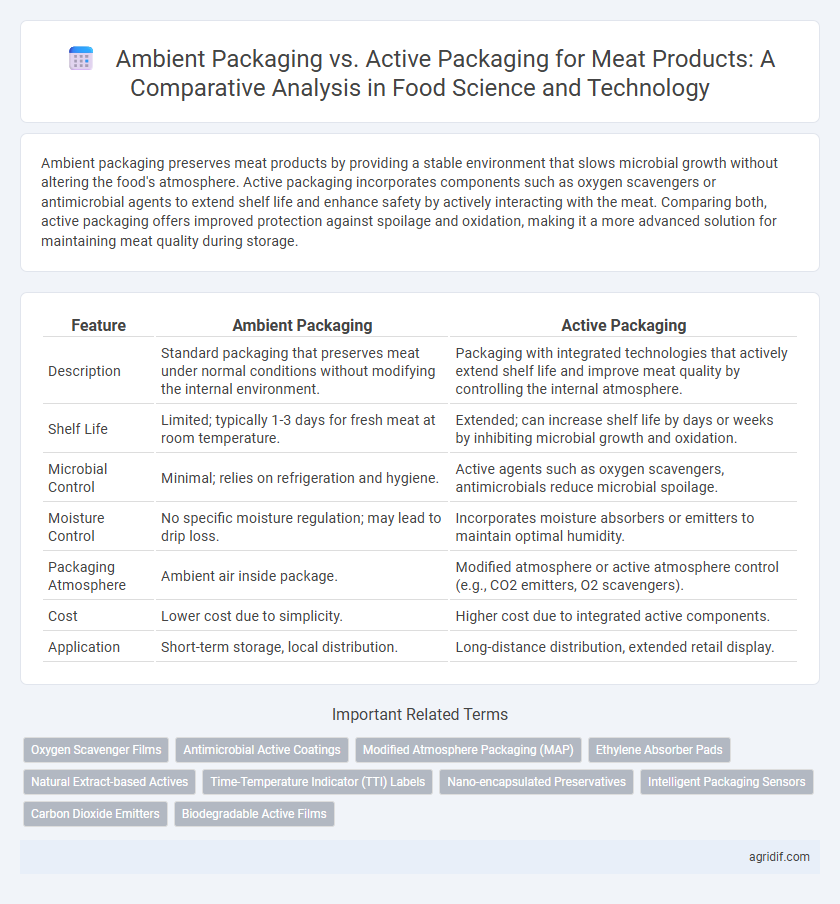 Ambient Packaging vs. Active Packaging for Meat Products: A Comparative Analysis in Food Science and Technology

Ambient packaging preserves meat products by providing a stable environment that slows microbial growth without altering the food's atmosphere. Active packaging incorporates components such as oxygen scavengers or antimicrobial agents to extend shelf life and enhance safety by actively interacting with the meat. Comparing both, active packaging offers improved protection against spoilage and oxidation, making it a more advanced solution for maintaining meat quality during storage.

| Feature | Ambient Packaging | Active Packaging |
|---|---|---|
| Description | Standard packaging that preserves meat under normal conditions without modifying the internal environment. | Packaging with integrated technologies that actively extend shelf life and improve meat quality by controlling the internal atmosphere. |
| Shelf Life | Limited; typically 1-3 days for fresh meat at room temperature. | Extended; can increase shelf life by days or weeks by inhibiting microbial growth and oxidation. |
| Microbial Control | Minimal; relies on refrigeration and hygiene. | Active agents such as oxygen scavengers, antimicrobials reduce microbial spoilage. |
| Moisture Control | No specific moisture regulation; may lead to drip loss. | Incorporates moisture absorbers or emitters to maintain optimal humidity. |
| Packaging Atmosphere | Ambient air inside package. | Modified atmosphere or active atmosphere control (e.g., CO2 emitters, O2 scavengers). |
| Cost | Lower cost due to simplicity. | Higher cost due to integrated active components. |
| Application | Short-term storage, local distribution. | Long-distance distribution, extended retail display. |

Important Related Terms

Oxygen Scavenger Films
Antimicrobial Active Coatings
Modified Atmosphere Packaging (MAP)
Ethylene Absorber Pads
Natural Extract-based Actives
Time-Temperature Indicator (TTI) Labels
Nano-encapsulated Preservatives
Intelligent Packaging Sensors
Carbon Dioxide Emitters
Biodegradable Active Films

agridif.com