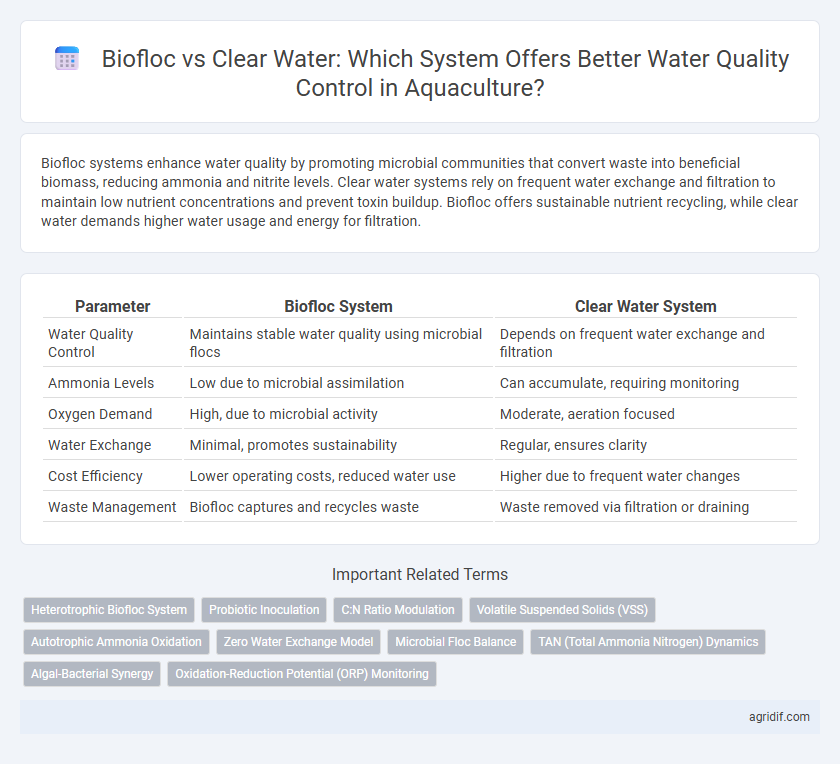 Biofloc vs Clear Water: Which System Offers Better Water Quality Control in Aquaculture?

Biofloc systems enhance water quality by promoting microbial communities that convert waste into beneficial biomass, reducing ammonia and nitrite levels. Clear water systems rely on frequent water exchange and filtration to maintain low nutrient concentrations and prevent toxin buildup. Biofloc offers sustainable nutrient recycling, while clear water demands higher water usage and energy for filtration.

| Parameter | Biofloc System | Clear Water System |
|---|---|---|
| Water Quality Control | Maintains stable water quality using microbial flocs | Depends on frequent water exchange and filtration |
| Ammonia Levels | Low due to microbial assimilation | Can accumulate, requiring monitoring |
| Oxygen Demand | High, due to microbial activity | Moderate, aeration focused |
| Water Exchange | Minimal, promotes sustainability | Regular, ensures clarity |
| Cost Efficiency | Lower operating costs, reduced water use | Higher due to frequent water changes |
| Waste Management | Biofloc captures and recycles waste | Waste removed via filtration or draining |

Important Related Terms

Heterotrophic Biofloc System
Probiotic Inoculation
C:N Ratio Modulation
Volatile Suspended Solids (VSS)
Autotrophic Ammonia Oxidation
Zero Water Exchange Model
Microbial Floc Balance
TAN (Total Ammonia Nitrogen) Dynamics
Algal-Bacterial Synergy
Oxidation-Reduction Potential (ORP) Monitoring

agridif.com